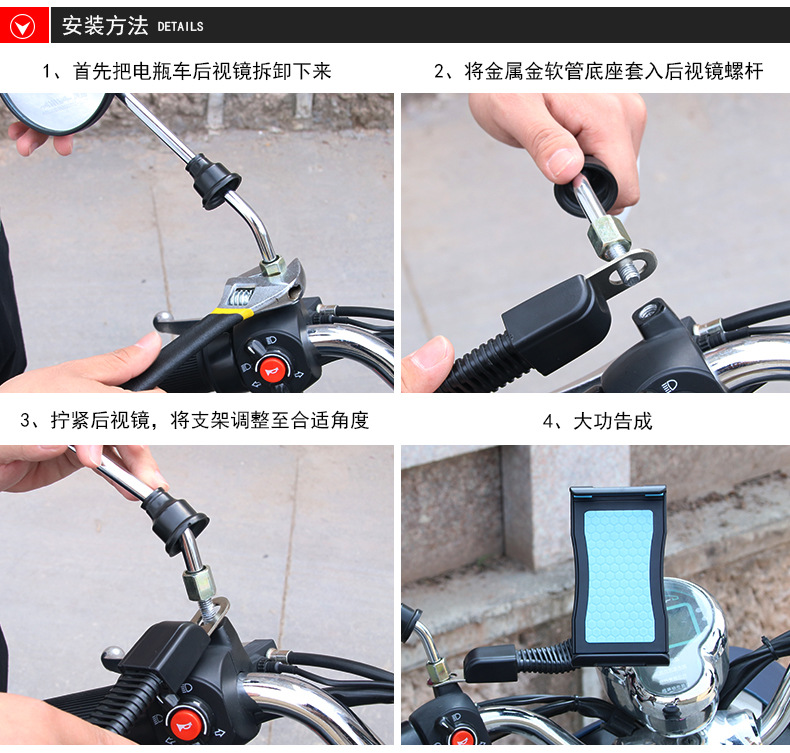 安装方法 DETAILS

1、首先把电瓶车后视镜拆卸下来

2、将金属金软管底座套入后视镜螺杆

3、拧紧后视镜，将支架调整至合适角度

4、大功告成