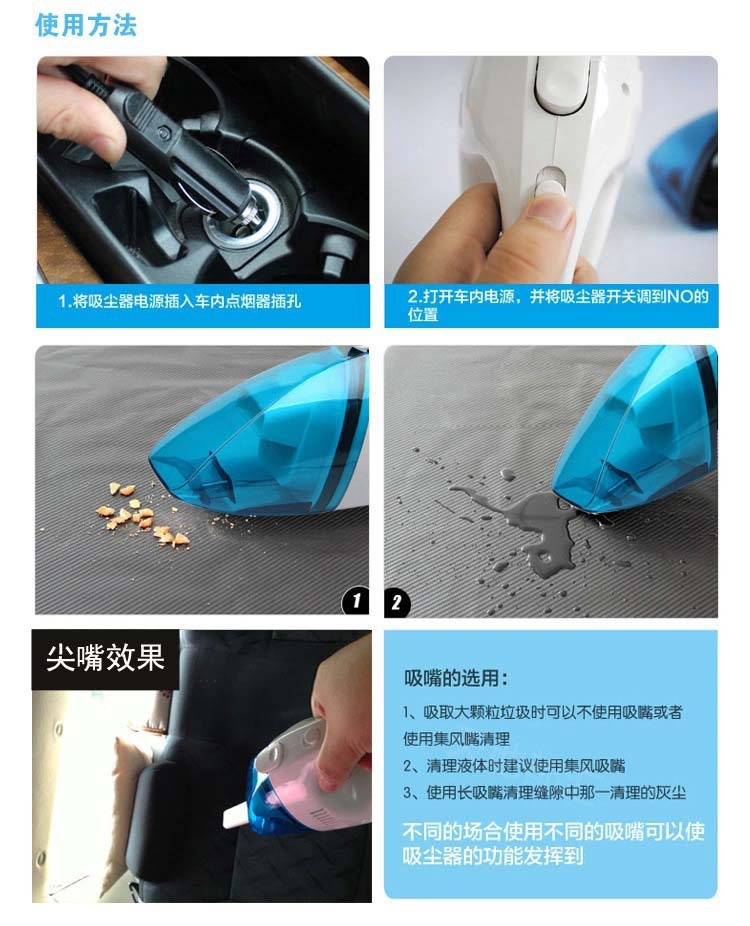 使用方法

1.将吸尘器电源插入车内点烟器插孔

2.打开车内电源，并将吸尘器开关调到NO的位置

1

2

尖嘴效果

吸嘴的选用：

1、吸取大颗粒垃圾时可以不使用吸嘴或者使用集风嘴清理

2、清理液体时建议使用集风吸嘴

3、使用长吸嘴清理缝隙中那一清理的灰尘

不同的场合使用不同的吸嘴可以使吸尘器的功能发挥到