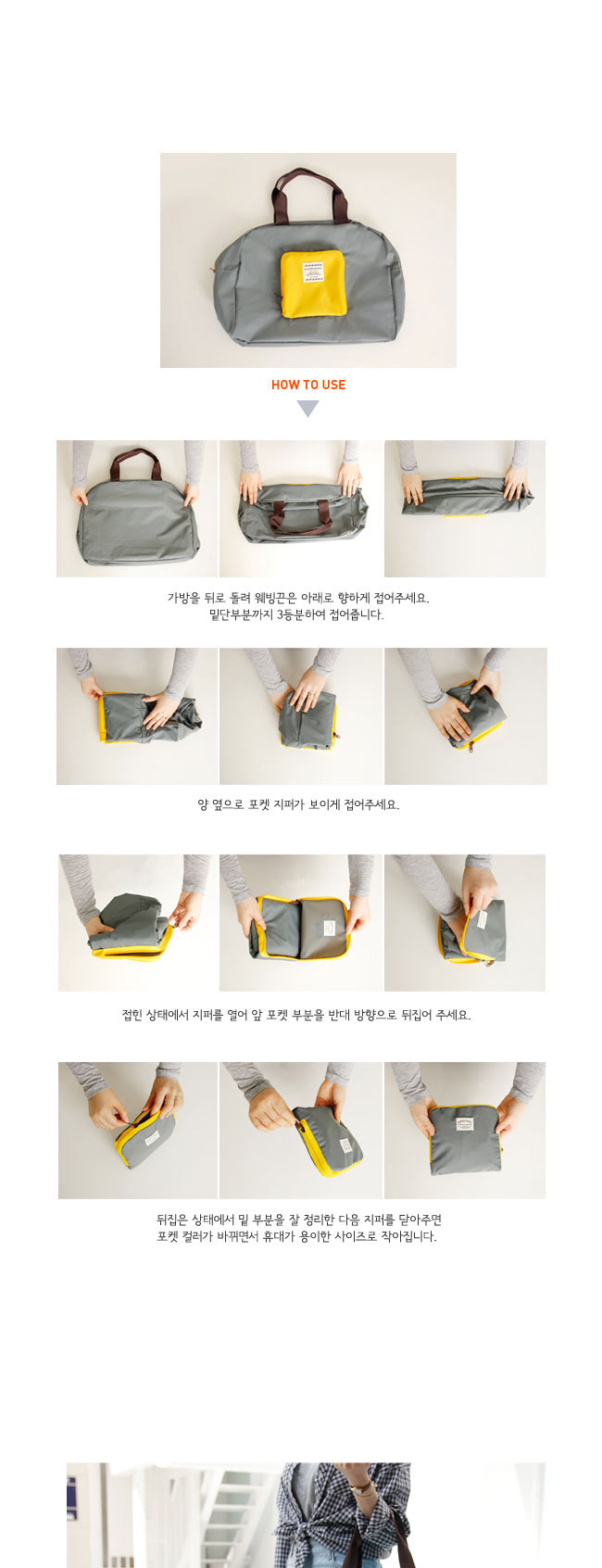 HOW TO USE

가방을 뒤로 돌려 웨빙끈은 아래로 향하게 접어주세요.
밑단부분까지 3등분하여 접어줍니다.

양 옆으로 포켓 지퍼가 보이게 접어주세요.

접힌 상태에서 지퍼를 열어 앞 포켓 부분을 반대 방향으로 뒤집어 주세요.

뒤집은 상태에서 밑 부분을 잘 정리한 다음 지퍼를 닫아주면
포켓 컬러가 바뀌면서 휴대가 용이한 사이즈로 작아집니다.