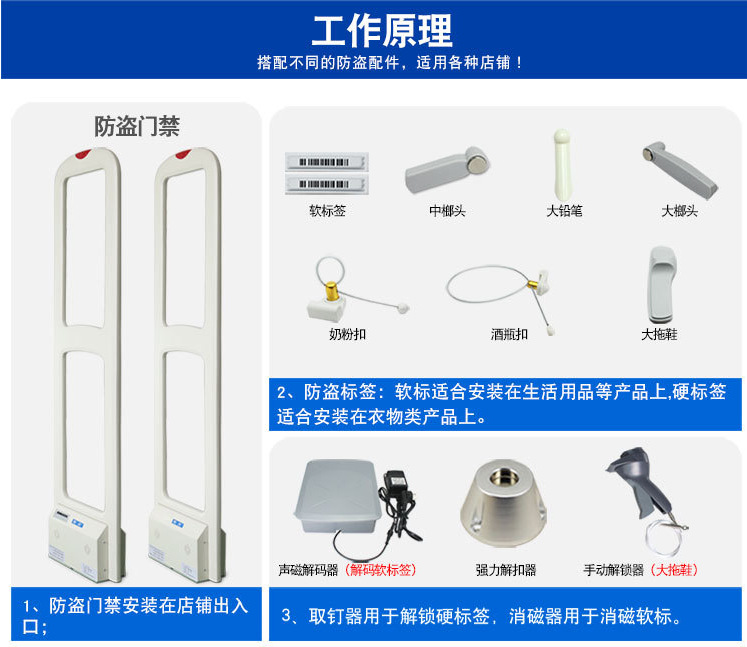 工作原理
搭配不同的防盗配件，适用各种店铺！

防盗门禁

1、防盗门禁安装在店铺出入口；

软标签
中榔头
大铅笔
大榔头
奶粉扣
酒瓶扣
大拖鞋

2、防盗标签：软标适合安装在生活用品等产品上,硬标签适合安装在衣物类产品上。

声磁解码器（解码软标签）
强力解扣器
手动解锁器（大拖鞋）

3、取钉器用于解锁硬标签，消磁器用于消磁软标。