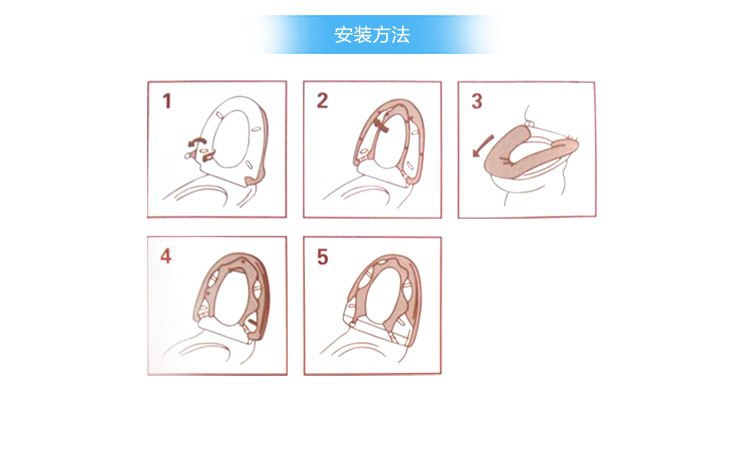 安装方法

1

2

3

4

5