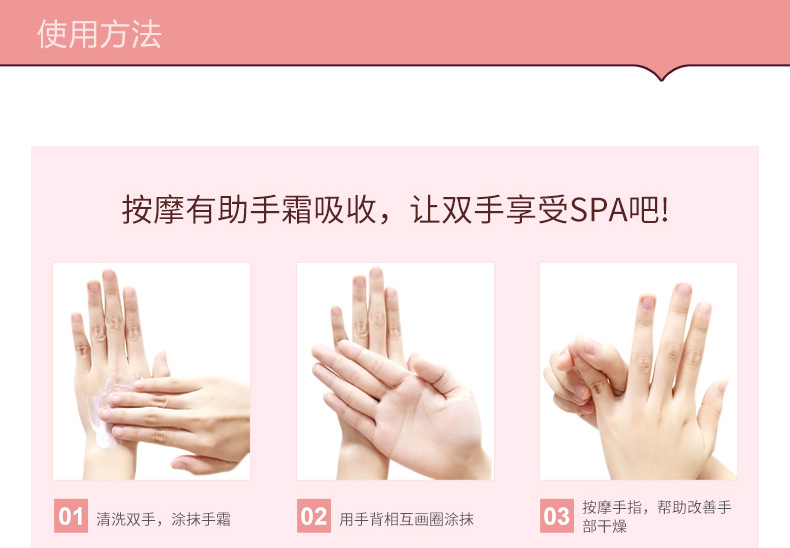 使用方法

按摩有助手霜吸收，让双手享受SPA吧!

01 清洗双手，涂抹手霜

02 用手背相互画圈涂抹

03 按摩手指，帮助改善手部干燥