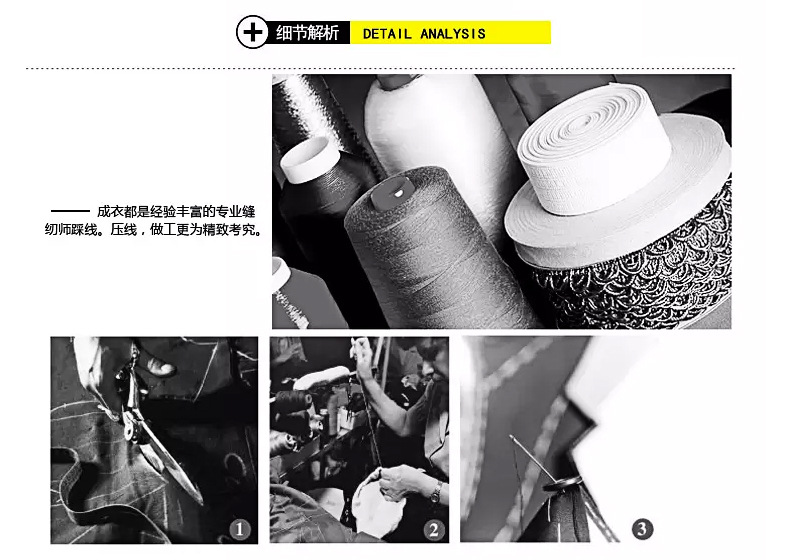 细节解析 DETAIL ANALYSIS

—— 成衣都是经验丰富的专业缝纫师踩线。压线，做工更为精致考究。

1

2

3