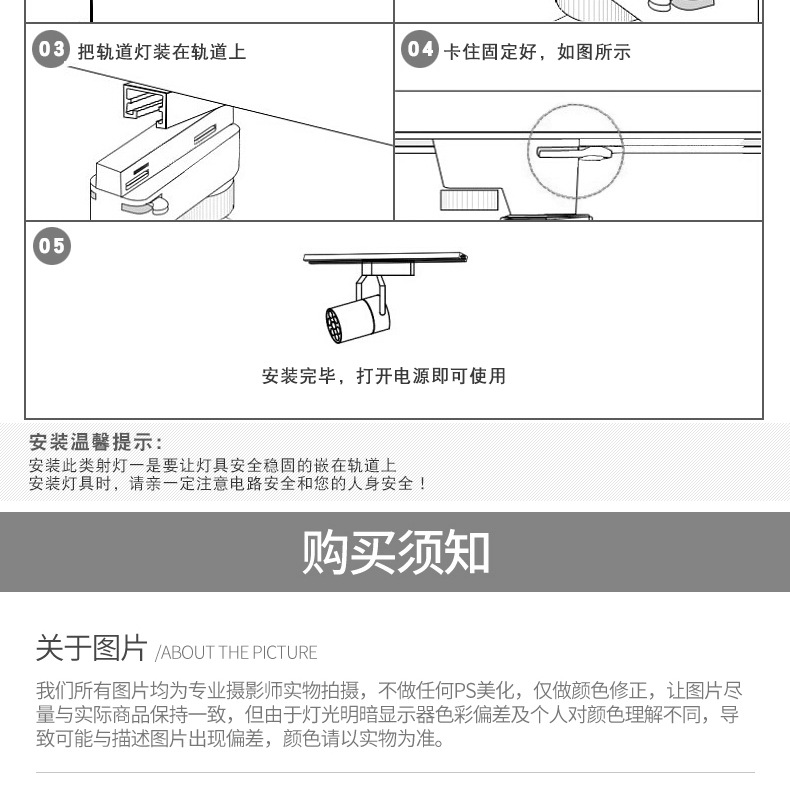 03 把轨道灯装在轨道上

04 卡住固定好，如图所示

05

安装完毕，打开电源即可使用

安装温馨提示：
安装此类射灯一是要让灯具安全稳固的嵌在轨道上
安装灯具时，请亲一定注意电路安全和您的人身安全！

购买须知

关于图片 /ABOUT THE PICTURE

我们所有图片均为专业摄影师实物拍摄，不做任何PS美化，仅做颜色修正，让图片尽量与实际商品保持一致，但由于灯光明暗显示器色彩偏差及个人对颜色理解不同，导致可能与描述图片出现偏差，颜色请以实物为准。