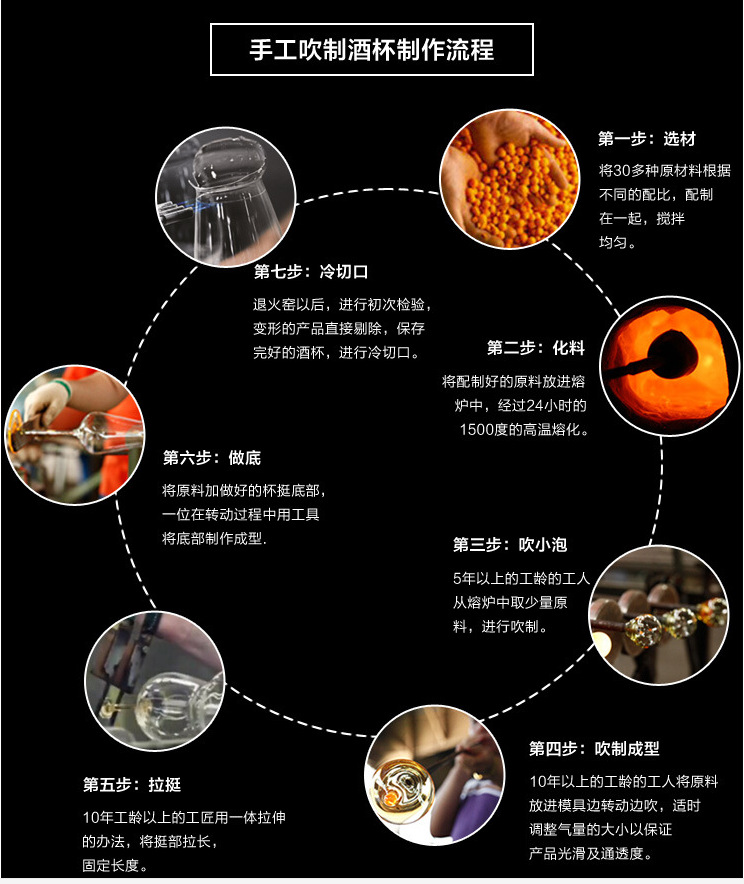 手工吹制酒杯制作流程

第一步：选材

将30多种原材料根据不同的配比，配制在一起，搅拌均匀。

第二步：化料

将配制好的原料放进熔炉中，经过24小时的1500度的高温熔化。

第三步：吹小泡

5年以上的工龄的工人从熔炉中取少量原料，进行吹制。

第四步：吹制成型

10年以上的工龄的工人将原料放进模具边转动边吹，适时调整气量的大小以保证产品光滑及通透度。

第五步：拉挺

10年工龄以上的工匠用一体拉伸的办法，将挺部拉长，固定长度。

第六步：做底

将原料加做好的杯挺底部，一位在转动过程中用工具将底部制作成型.

第七步：冷切口

退火窑以后，进行初次检验，变形的产品直接剔除，保存完好的酒杯，进行冷切口。