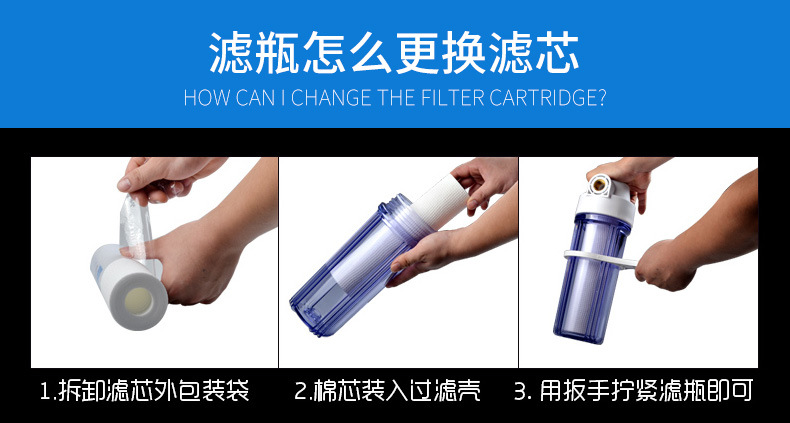 滤瓶怎么更换滤芯
HOW CAN I CHANGE THE FILTER CARTRIDGE?

1.拆卸滤芯外包装袋

2.棉芯装入过滤壳

3. 用扳手拧紧滤瓶即可