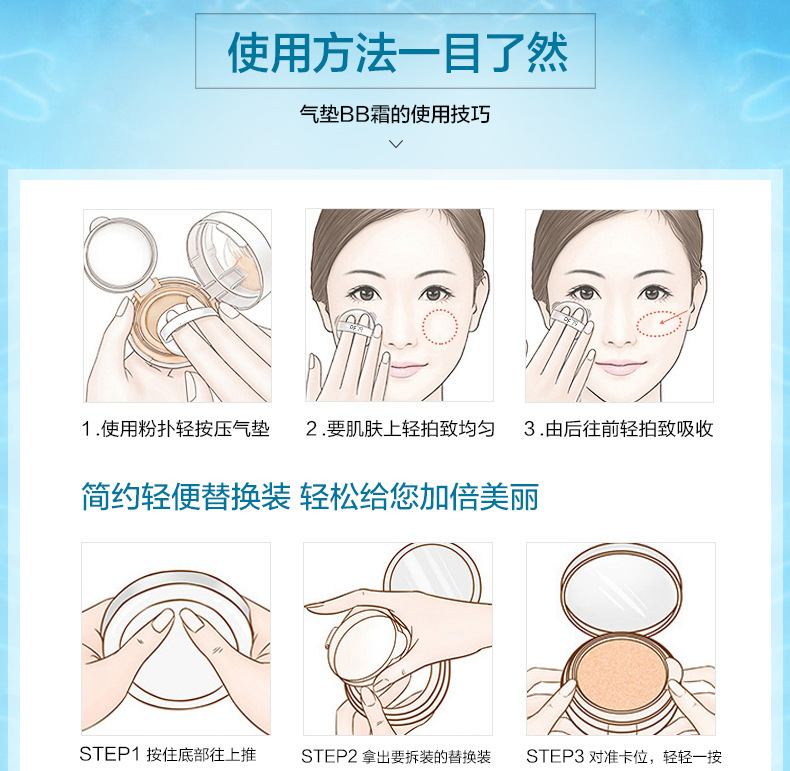 使用方法一目了然

气垫BB霜的使用技巧

1.使用粉扑轻按压气垫

2.要肌肤上轻拍致均匀

3.由后往前轻拍致吸收

简约轻便替换装 轻松给您加倍美丽

STEP1 按住底部往上推

STEP2 拿出要拆装的替换装

STEP3 对准卡位，轻轻一按