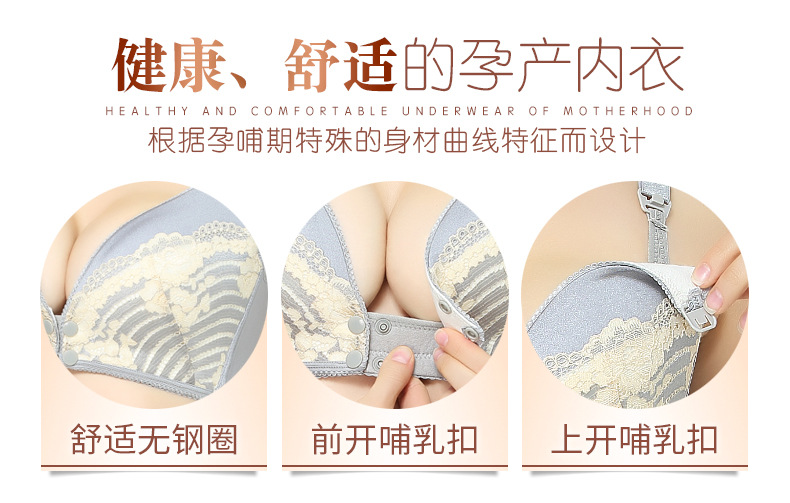 健康、舒适的孕产内衣
HEALTHY AND COMFORTABLE UNDERWEAR OF MOTHERHOOD
根据孕哺期特殊的身材曲线特征而设计

舒适无钢圈

前开哺乳扣

上开哺乳扣