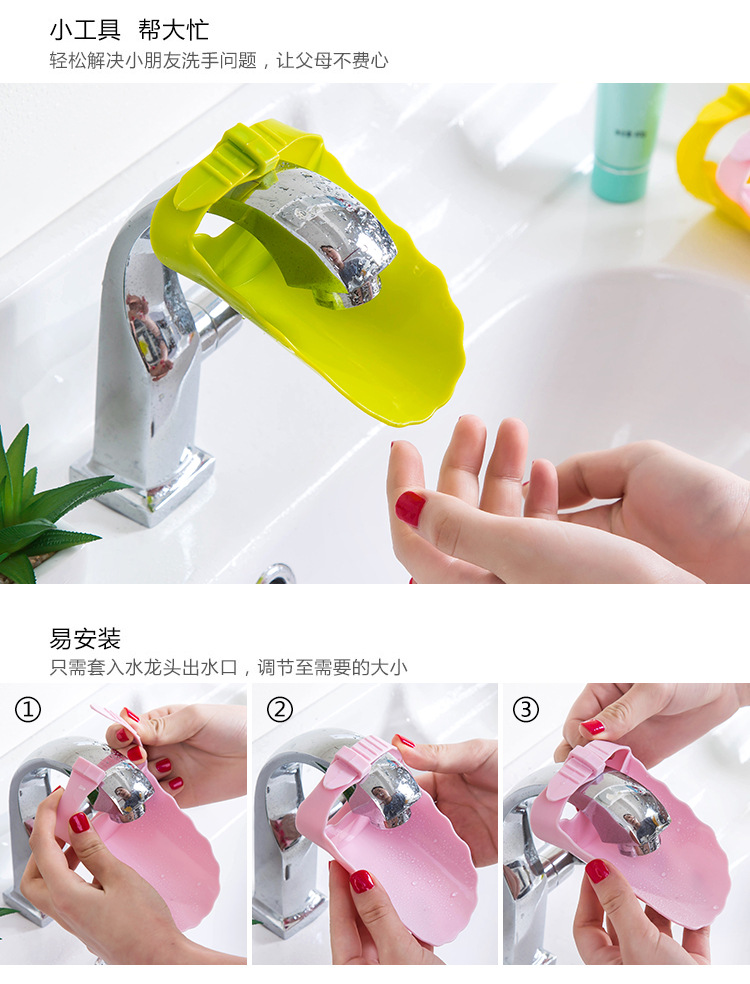 小工具 帮大忙
轻松解决小朋友洗手问题，让父母不费心

易安装
只需套入水龙头出水口，调节至需要的大小

①

②

③