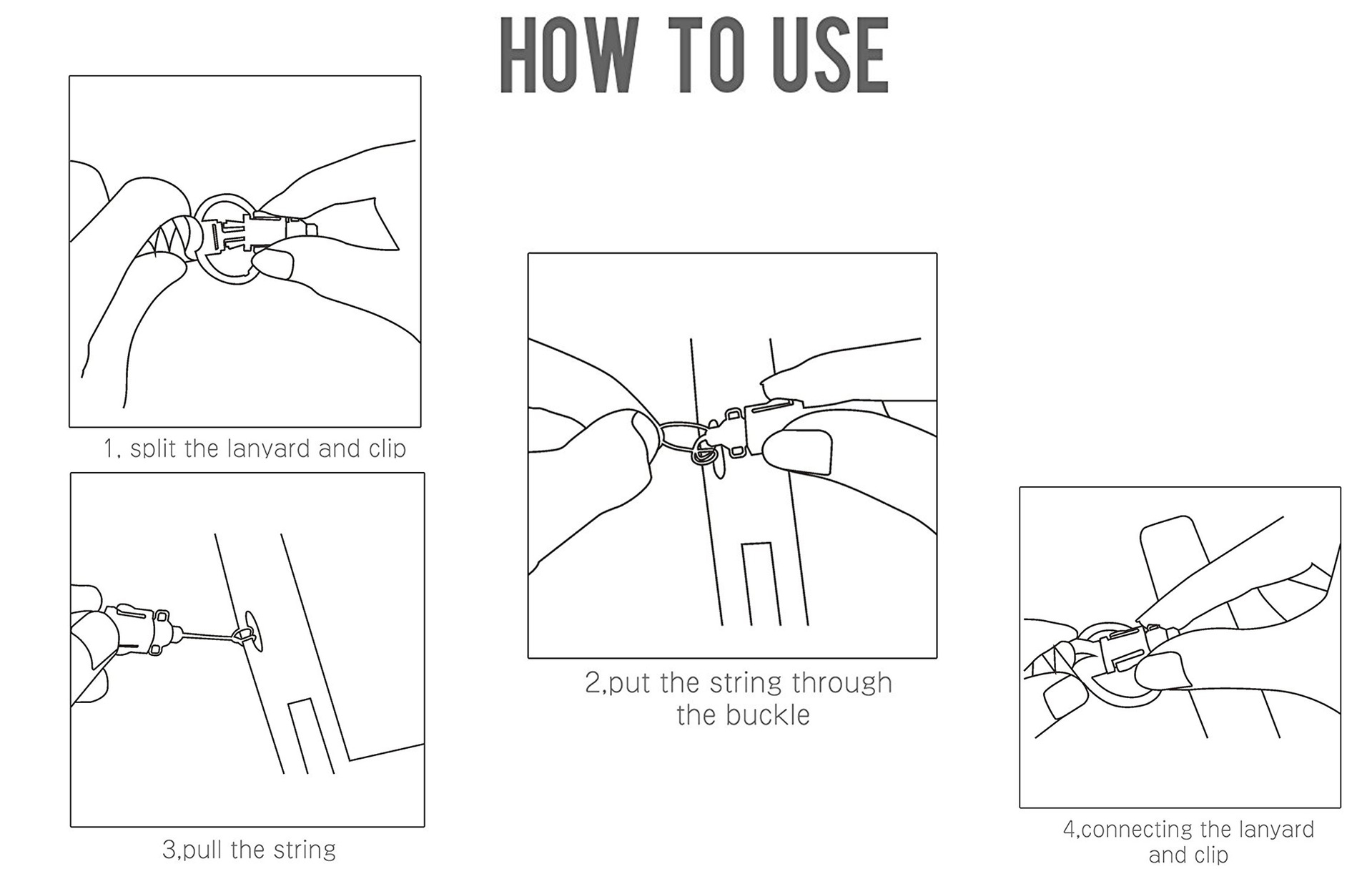 HOW TO USE

1, split the lanyard and clip

2,put the string through the buckle

3,pull the string

4,connecting the lanyard and clip