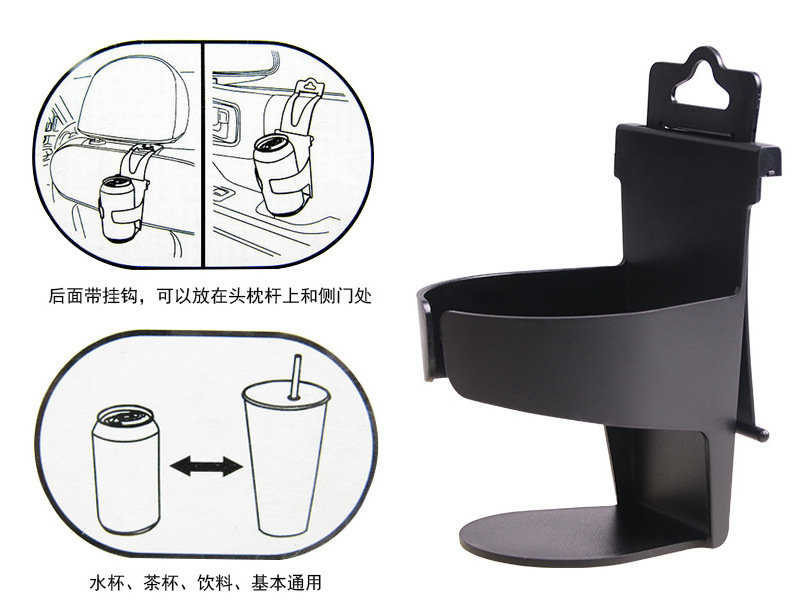 后面带挂钩，可以放在头枕杆上和侧门处

水杯、茶杯、饮料、基本通用