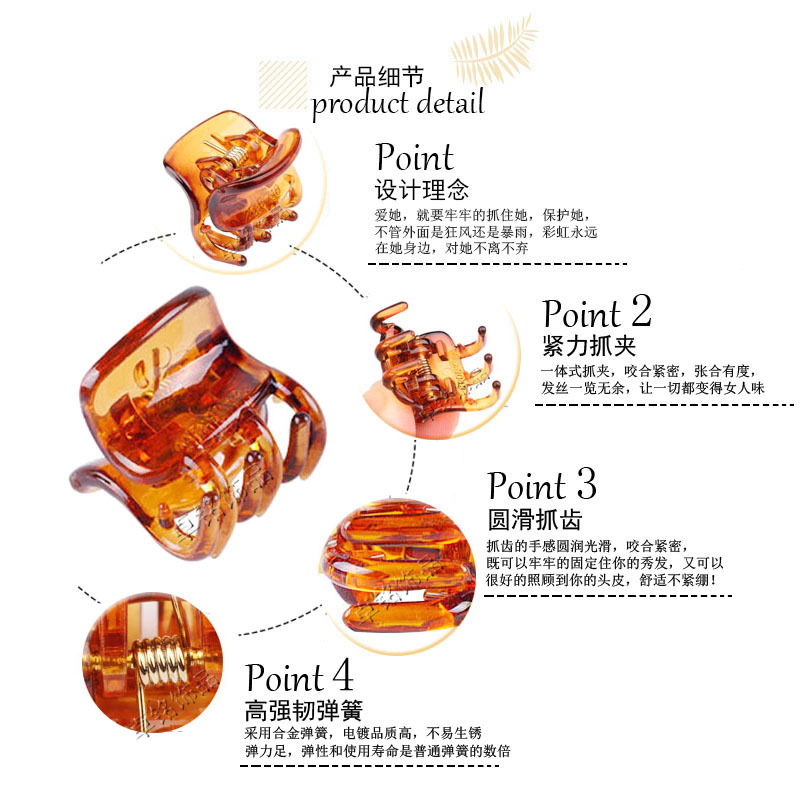 产品细节
product detail

Point
设计理念
爱她，就要牢牢的抓住她，保护她，不管外面是狂风还是暴雨，彩虹永远在她身边，对她不离不弃

Point 2
紧力抓夹
一体式抓夹，咬合紧密，张合有度，发丝一览无余，让一切都变得女人味

Point 3
圆滑抓齿
抓齿的手感圆润光滑，咬合紧密，既可以牢牢的固定住你的秀发，又可以很好的照顾到你的头皮，舒适不紧绷！

Point 4
高强韧弹簧
采用合金弹簧，电镀品质高，不易生锈弹力足，弹性和使用寿命是普通弹簧的数倍