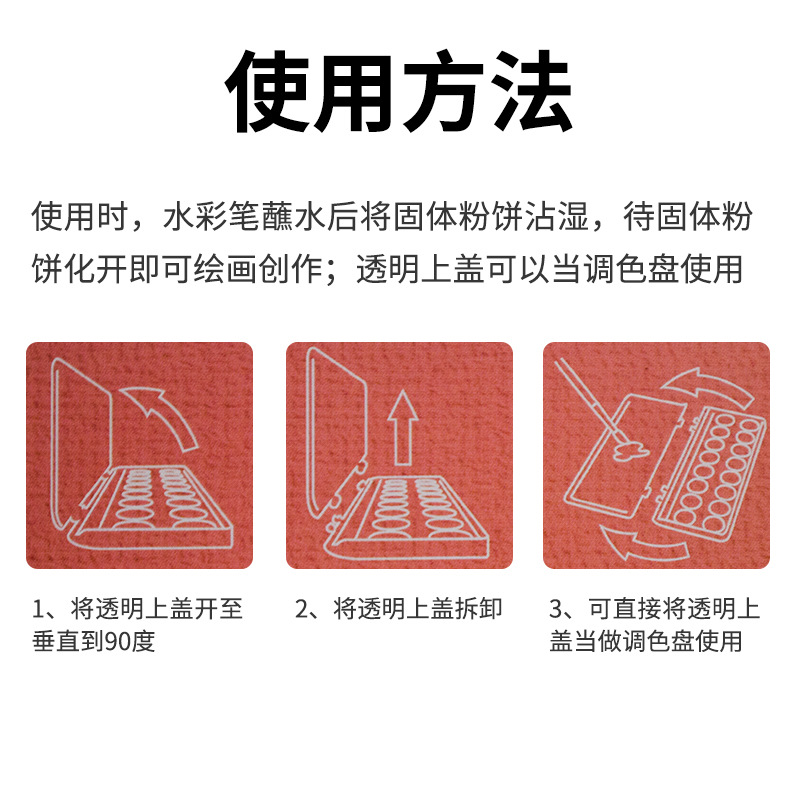 使用方法

使用时，水彩笔蘸水后将固体粉饼沾湿，待固体粉饼化开即可绘画创作；透明上盖可以当调色盘使用

1、将透明上盖开至垂直到90度

2、将透明上盖拆卸

3、可直接将透明上盖当做调色盘使用