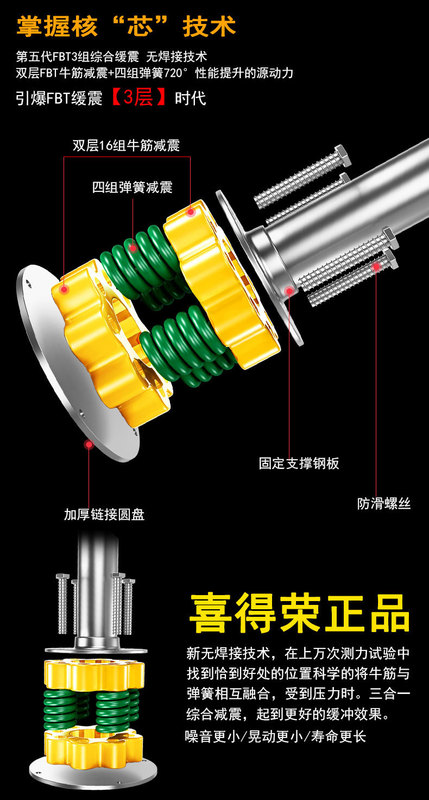 掌握核“芯”技术

第五代FBT3组综合缓震 无焊接技术
双层FBT牛筋减震+四组弹簧720° 性能提升的源动力

引爆FBT缓震【3层】时代

双层16组牛筋减震

四组弹簧减震

固定支撑钢板

防滑螺丝

加厚链接圆盘

喜得荣正品

新无焊接技术，在上万次测力试验中找到恰到好处的位置科学的将牛筋与弹簧相互融合，受到压力时。三合一综合减震，起到更好的缓冲效果。

噪音更小/晃动更小/寿命更长