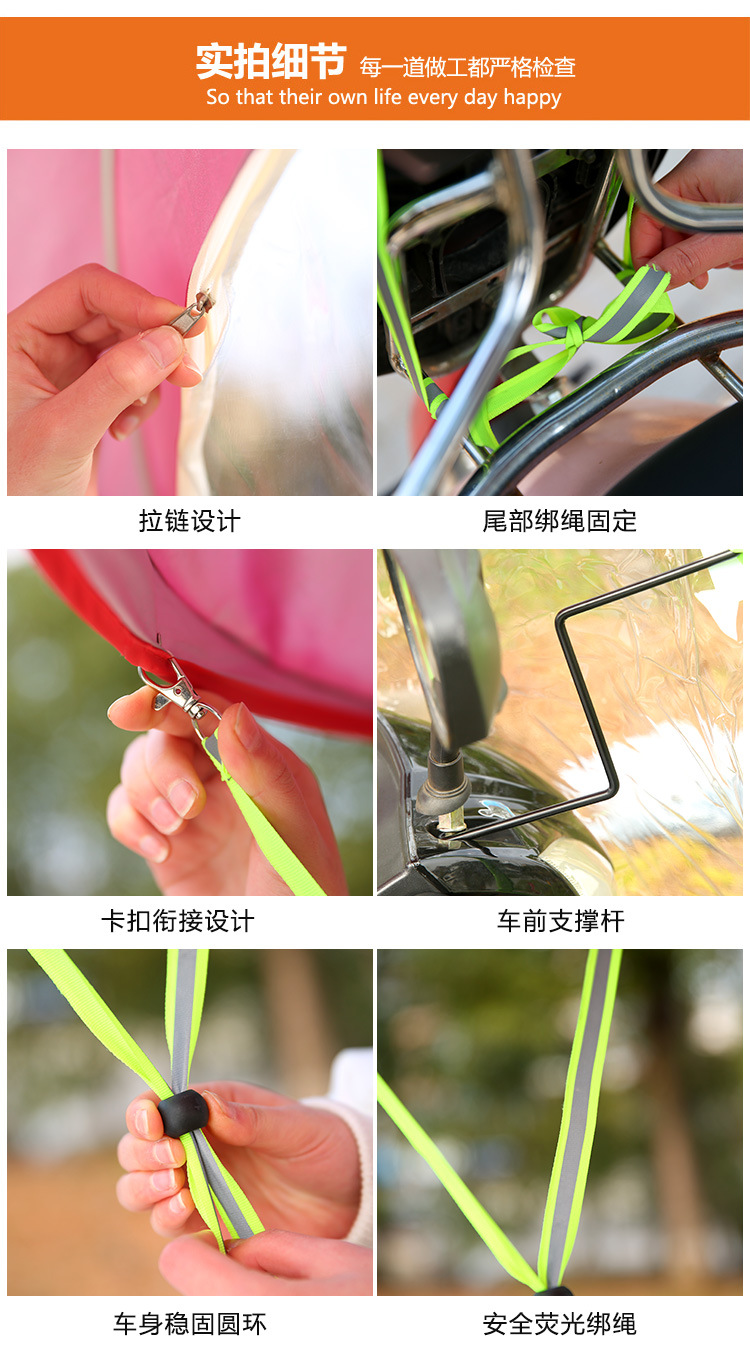 实拍细节 每一道做工都严格检查
So that their own life every day happy

拉链设计

尾部绑绳固定

卡扣衔接设计

车前支撑杆

车身稳固圆环

安全荧光绑绳