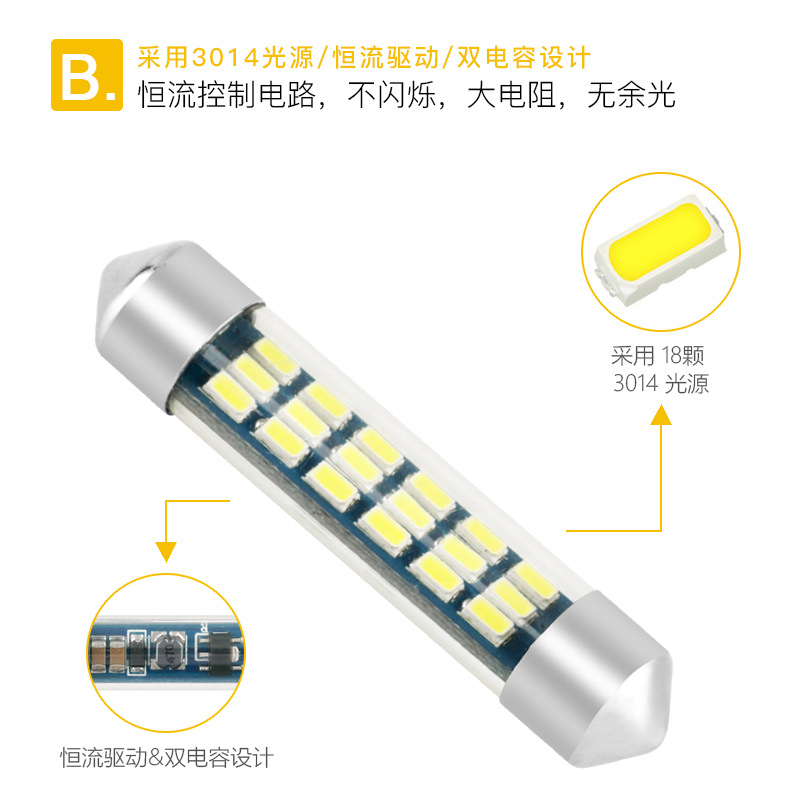 B.
采用3014光源/恒流驱动/双电容设计
恒流控制电路，不闪烁，大电阻，无余光

采用 18颗
3014 光源

恒流驱动&双电容设计