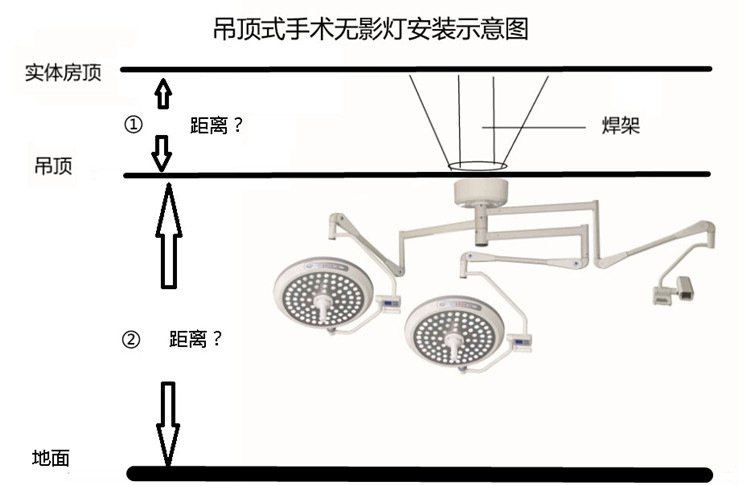 吊顶式手术无影灯安装示意图

实体房顶

① 距离？

焊架

吊顶

② 距离？

地面