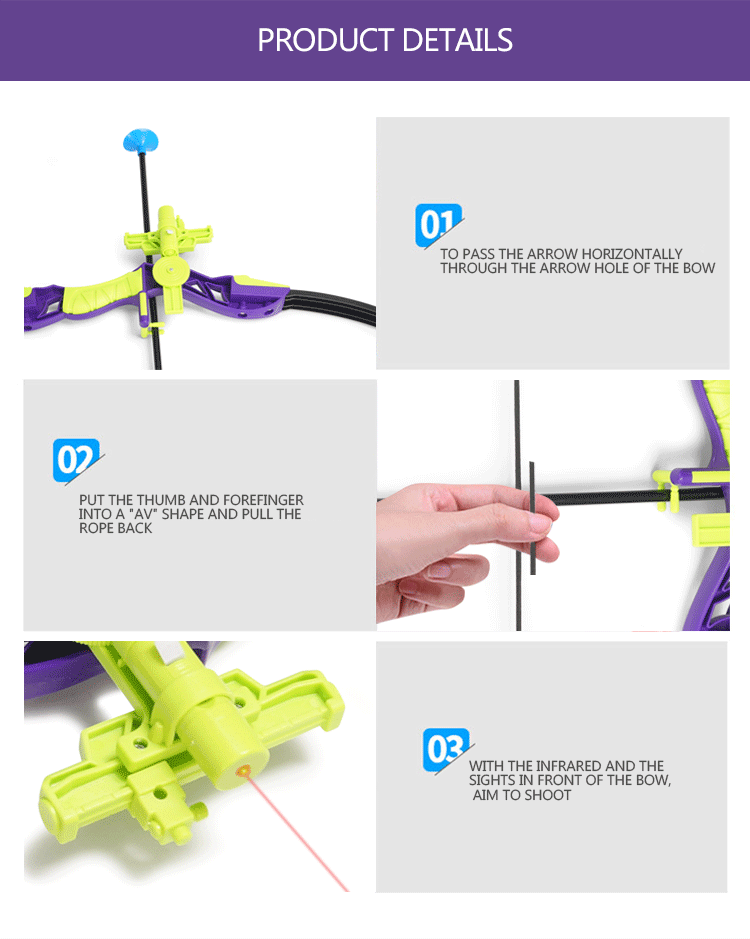 PRODUCT DETAILS

01

TO PASS THE ARROW HORIZONTALLY THROUGH THE ARROW HOLE OF THE BOW

02

PUT THE THUMB AND FOREFINGER INTO A "AV" SHAPE AND PULL THE ROPE BACK

03

WITH THE INFRARED AND THE SIGHTS IN FRONT OF THE BOW, AIM TO SHOOT