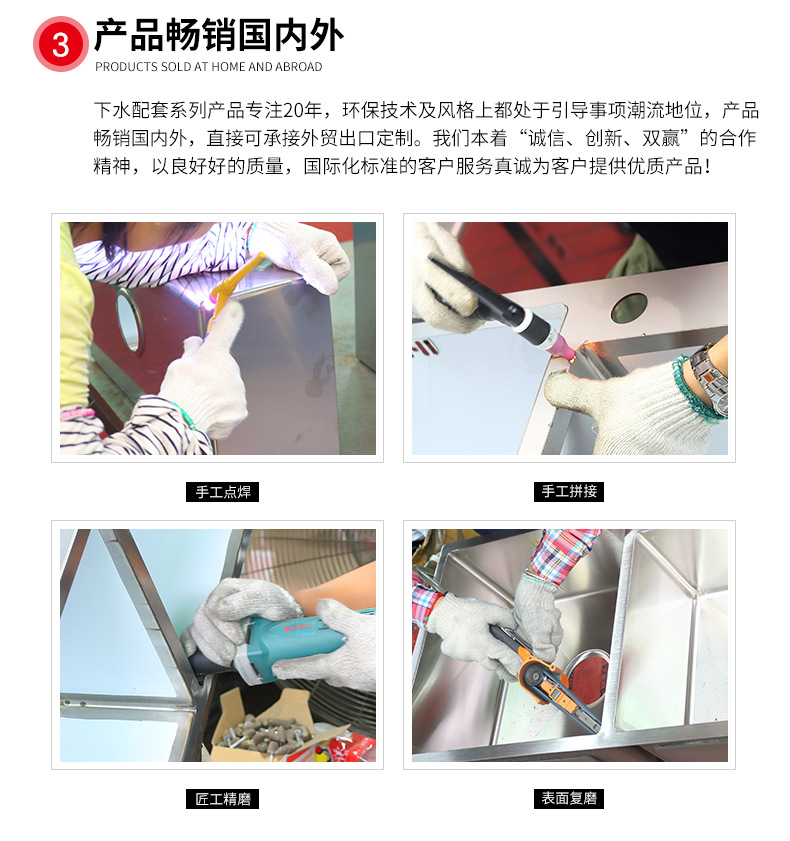 3 产品畅销国内外
PRODUCTS SOLD AT HOME AND ABROAD

下水配套系列产品专注20年，环保技术及风格上都处于引导事项潮流地位，产品畅销国内外，直接可承接外贸出口定制。我们本着“诚信、创新、双赢”的合作精神，以良好好的质量，国际化标准的客户服务真诚为客户提供优质产品！

手工点焊

手工拼接

匠工精磨

表面复磨