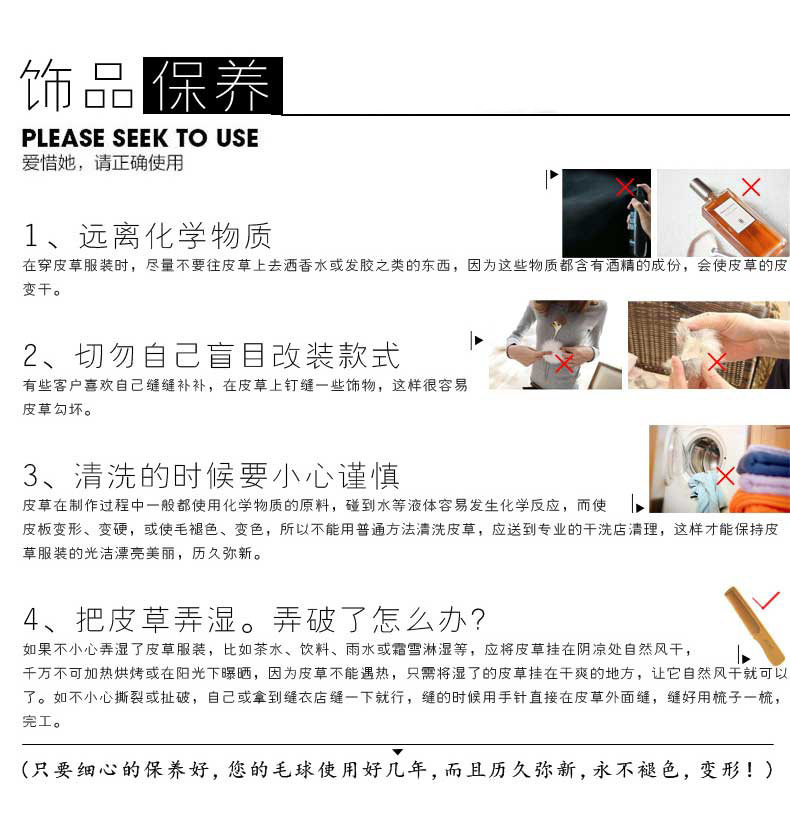 饰品保养

PLEASE SEEK TO USE
爱惜她，请正确使用

1、远离化学物质
在穿皮草服装时，尽量不要往皮草上去洒香水或发胶之类的东西，因为这些物质都含有酒精的成份，会使皮草的皮变干。

2、切勿自己盲目改装款式
有些客户喜欢自己缝缝补补，在皮草上钉缝一些饰物，这样很容易皮草勾坏。

3、清洗的时候要小心谨慎
皮草在制作过程中一般都使用化学物质的原料，碰到水等液体容易发生化学反应，而使皮板变形、变硬，或使毛褪色、变色，所以不能用普通方法清洗皮草，应送到专业的干洗店清理，这样才能保持皮草服装的光洁漂亮美丽，历久弥新。

4、把皮草弄湿。弄破了怎么办?
如果不小心弄湿了皮草服装，比如茶水、饮料、雨水或霜雪淋湿等，应将皮草挂在阴凉处自然风干，千万不可加热烘烤或在阳光下曝晒，因为皮草不能遇热，只需将湿了的皮草挂在干爽的地方，让它自然风干就可以了。如不小心撕裂或扯破，自己或拿到缝衣店缝一下就行，缝的时候用手针直接在皮草外面缝，缝好用梳子一梳，完工。

（只要细心的保养好，您的毛球使用好几年，而且历久弥新，永不褪色，变形！）