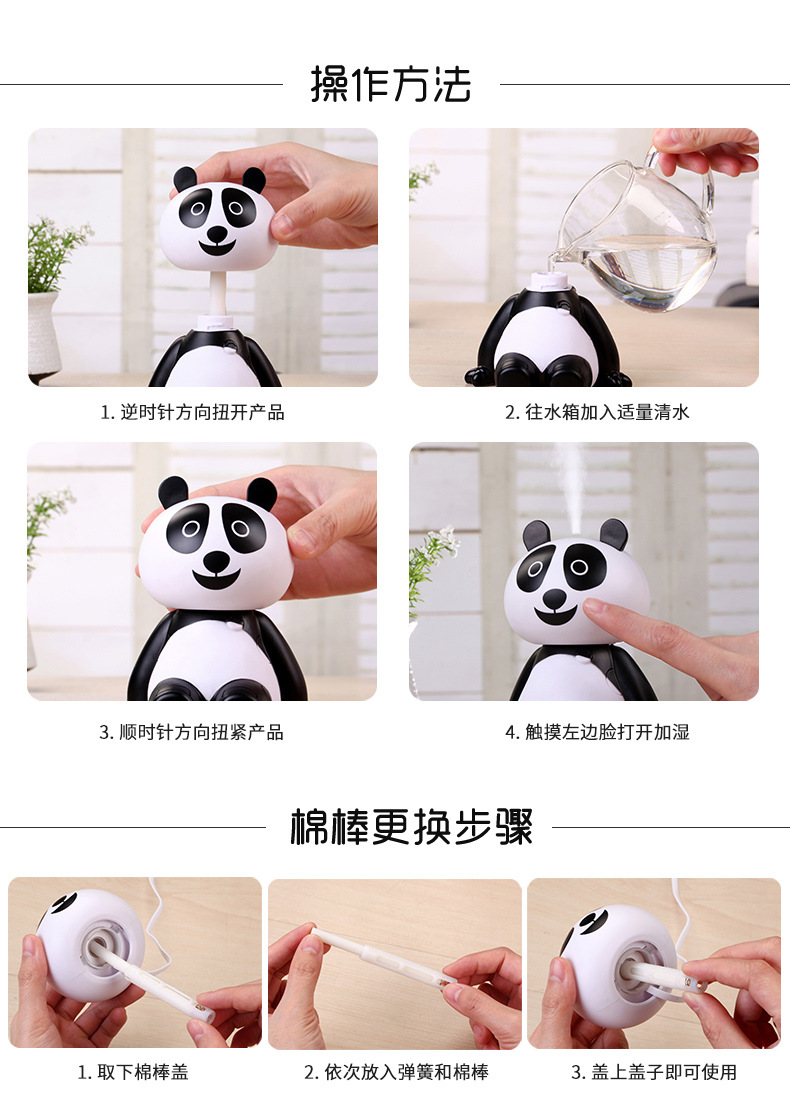 操作方法

1. 逆时针方向扭开产品

2. 往水箱加入适量清水

3. 顺时针方向扭紧产品

4. 触摸左边脸打开加湿

棉棒更换步骤

1. 取下棉棒盖

2. 依次放入弹簧和棉棒

3. 盖上盖子即可使用