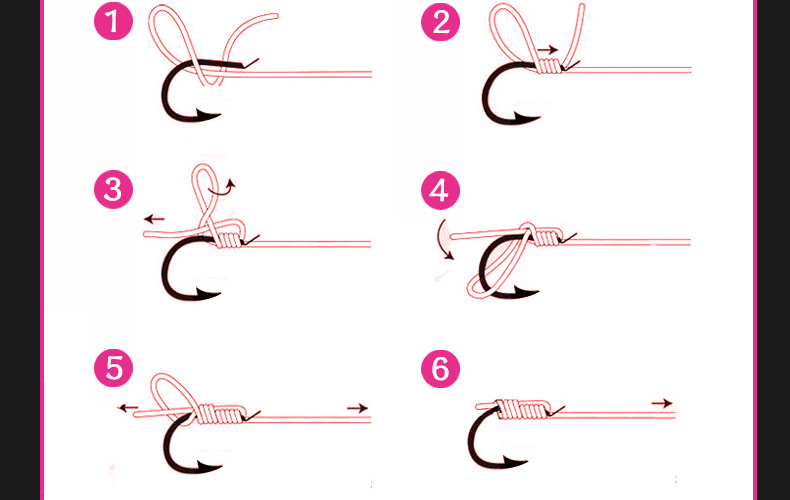 1

2

3

4

5

6