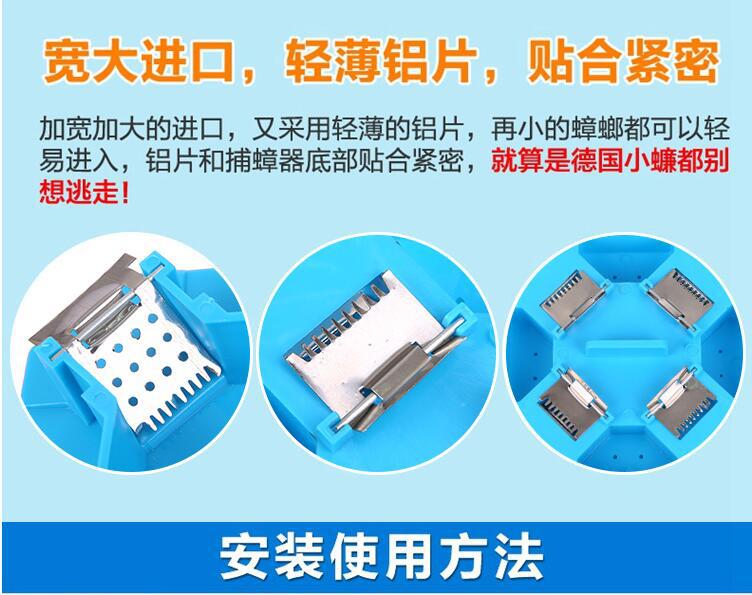 宽大进口，轻薄铝片，贴合紧密

加宽加大的进口，又采用轻薄的铝片，再小的蟑螂都可以轻易进入，铝片和捕蟑器底部贴合紧密，就算是德国小蠊都别想逃走！

安装使用方法