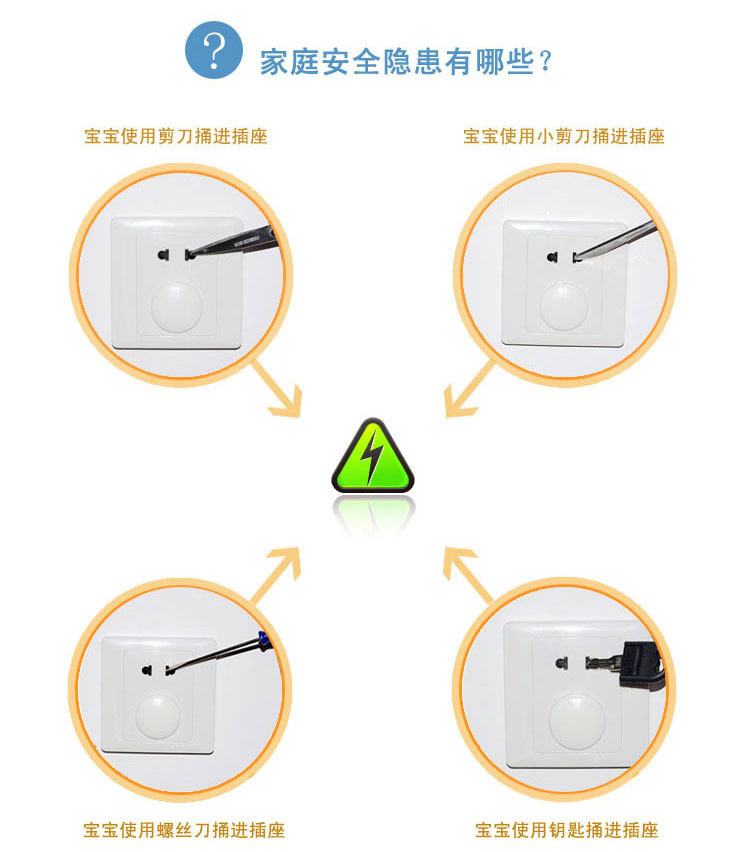 ? 家庭安全隐患有哪些？

宝宝使用剪刀捅进插座

宝宝使用小剪刀捅进插座

宝宝使用螺丝刀捅进插座

宝宝使用钥匙捅进插座