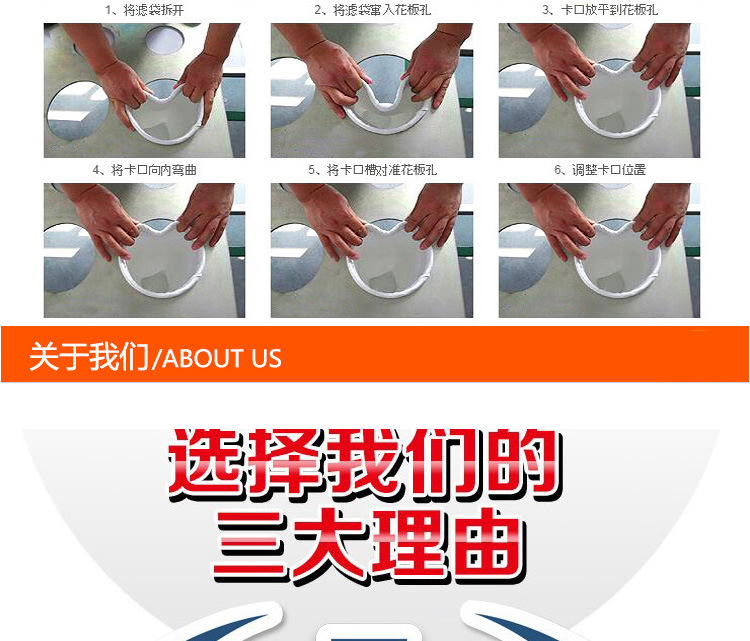 1、将滤袋拆开

2、将滤袋窜入花板孔

3、卡口放平到花板孔

4、将卡口向内弯曲

5、将卡口槽对准花板孔

6、调整卡口位置

关于我们/ABOUT US

选择我们的
三大理由