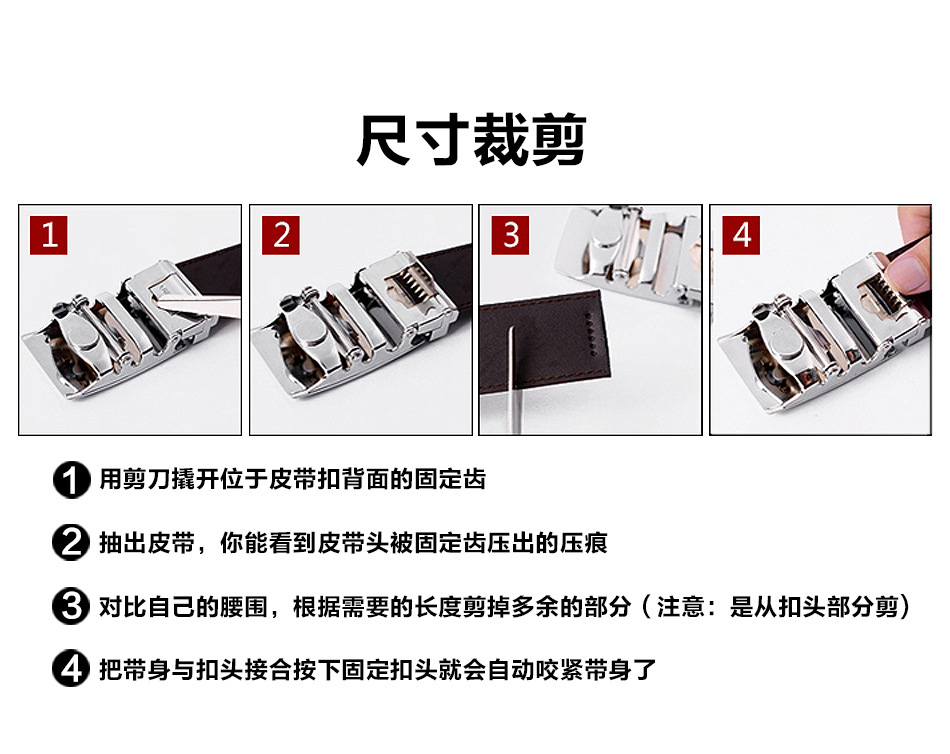 尺寸裁剪

1

2

3

4

❶ 用剪刀撬开位于皮带扣背面的固定齿

❷ 抽出皮带，你能看到皮带头被固定齿压出的压痕

❸ 对比自己的腰围，根据需要的长度剪掉多余的部分（注意：是从扣头部分剪）

❹ 把带身与扣头接合按下固定扣头就会自动咬紧带身了