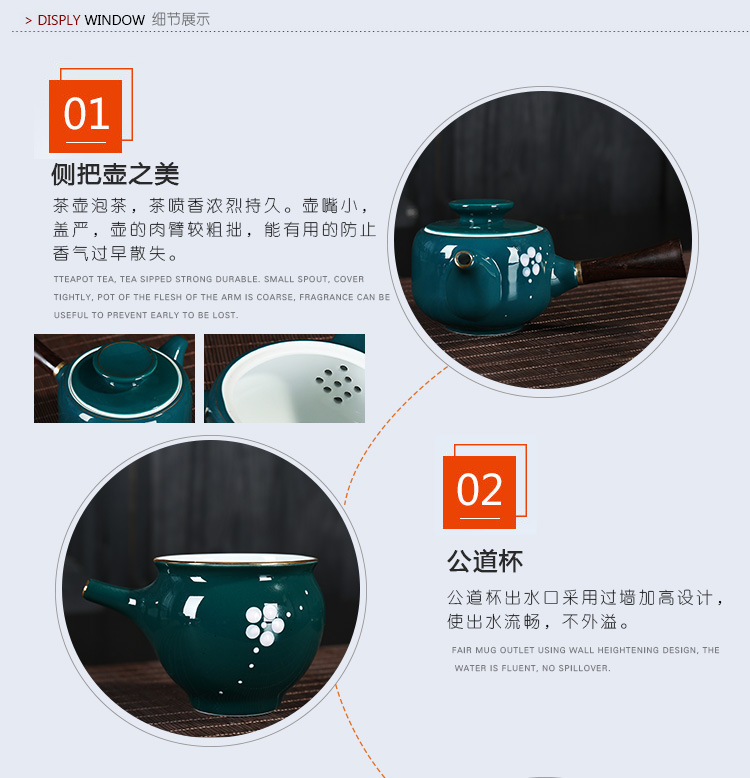 > DISPLY WINDOW 细节展示

01

侧把壶之美

茶壶泡茶，茶喷香浓烈持久。壶嘴小，盖严，壶的肉臂较粗拙，能有用的防止香气过早散失。

TTEAPOT TEA, TEA SIPPED STRONG DURABLE. SMALL SPOUT, COVER TIGHTLY, POT OF THE FLESH OF THE ARM IS COARSE, FRAGRANCE CAN BE USEFUL TO PREVENT EARLY TO BE LOST.

02

公道杯

公道杯出水口采用过墙加高设计，使出水流畅，不外溢。

FAIR MUG OUTLET USING WALL HEIGHTENING DESIGN, THE WATER IS FLUENT, NO SPILLOVER.