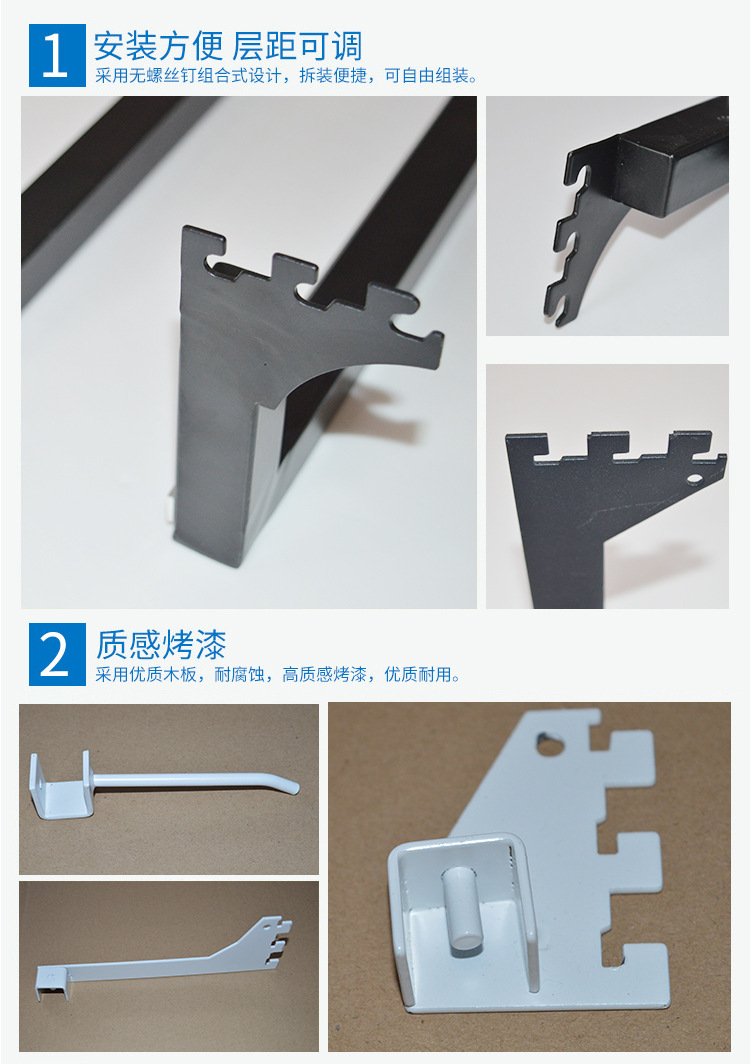 1 安装方便 层距可调
采用无螺丝钉组合式设计，拆装便捷，可自由组装。

2 质感烤漆
采用优质木板，耐腐蚀，高质感烤漆，优质耐用。