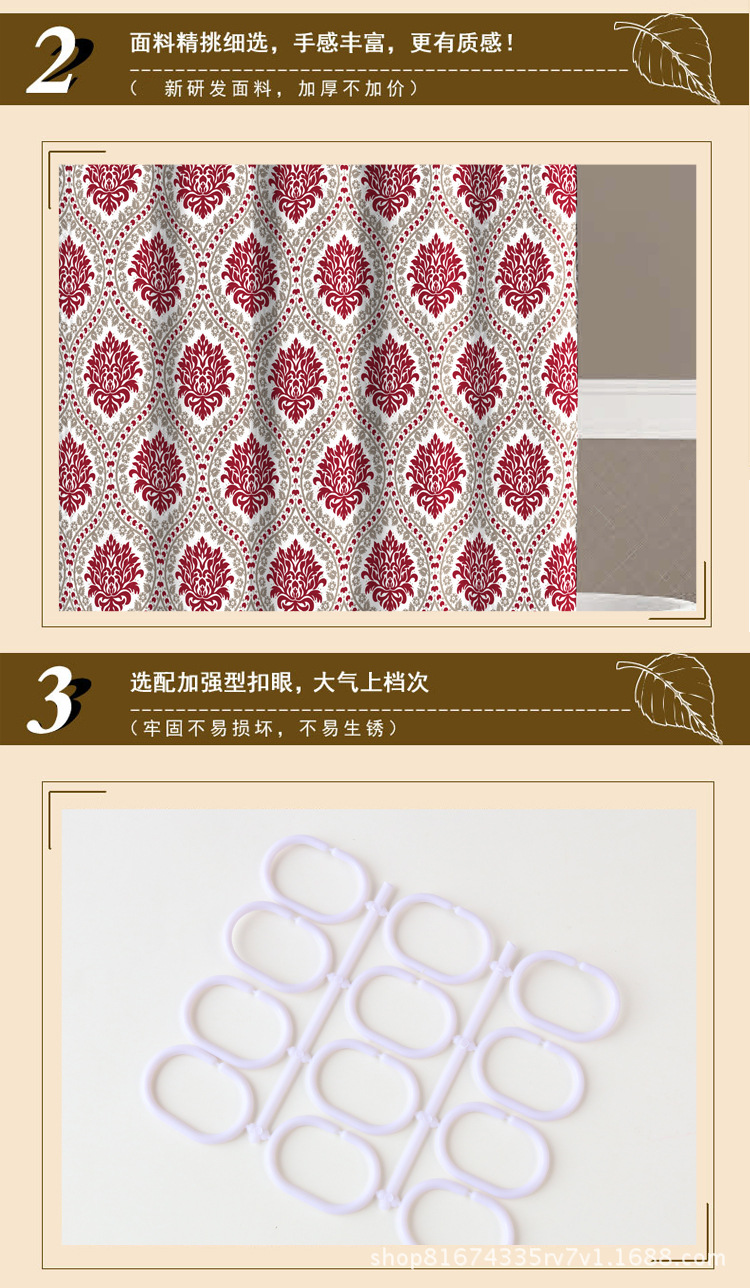 2

面料精挑细选，手感丰富，更有质感！

（ 新研发面料，加厚不加价）

3

选配加强型扣眼，大气上档次

（牢固不易损坏，不易生锈）

shop81674335rv7v1.1688.com