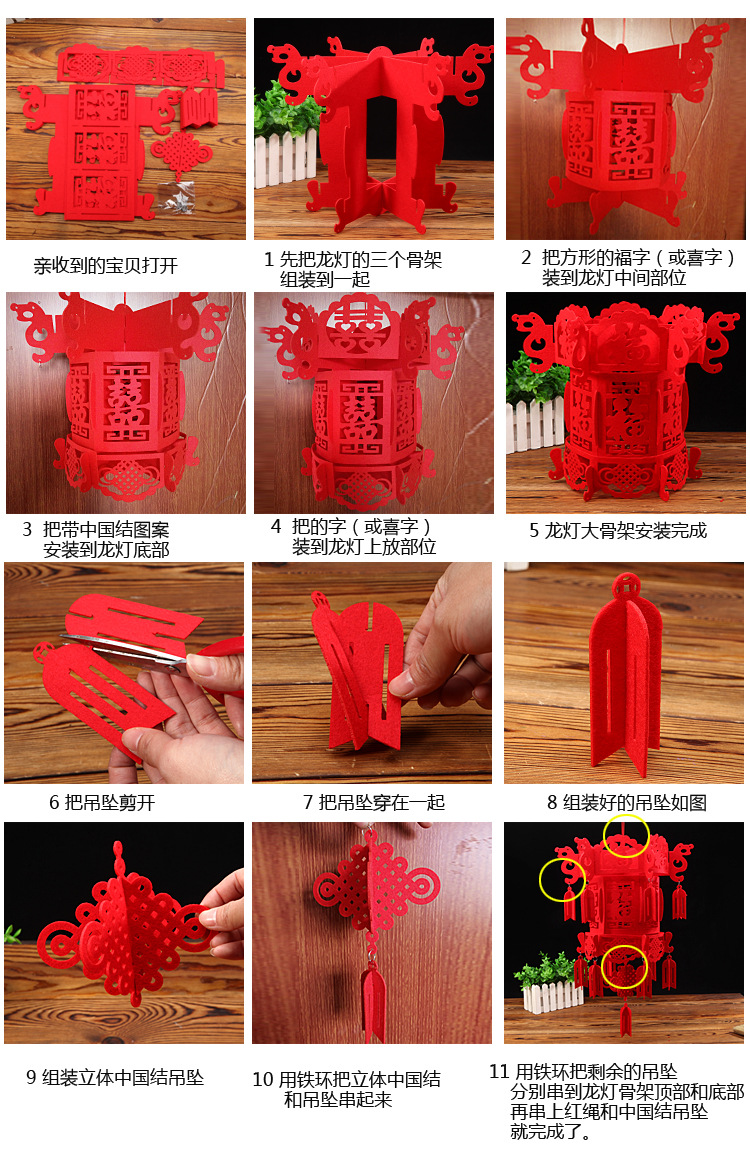 亲收到的宝贝打开

1 先把龙灯的三个骨架组装到一起

2 把方形的福字（或喜字）装到龙灯中间部位

3 把带中国结图案安装到龙灯底部

4 把的字（或喜字）装到龙灯上放部位

5 龙灯大骨架安装完成

6 把吊坠剪开

7 把吊坠穿在一起

8 组装好的吊坠如图

9 组装立体中国结吊坠

10 用铁环把立体中国结和吊坠串起来

11 用铁环把剩余的吊坠分别串到龙灯骨架顶部和底部再串上红绳和中国结吊坠就完成了。