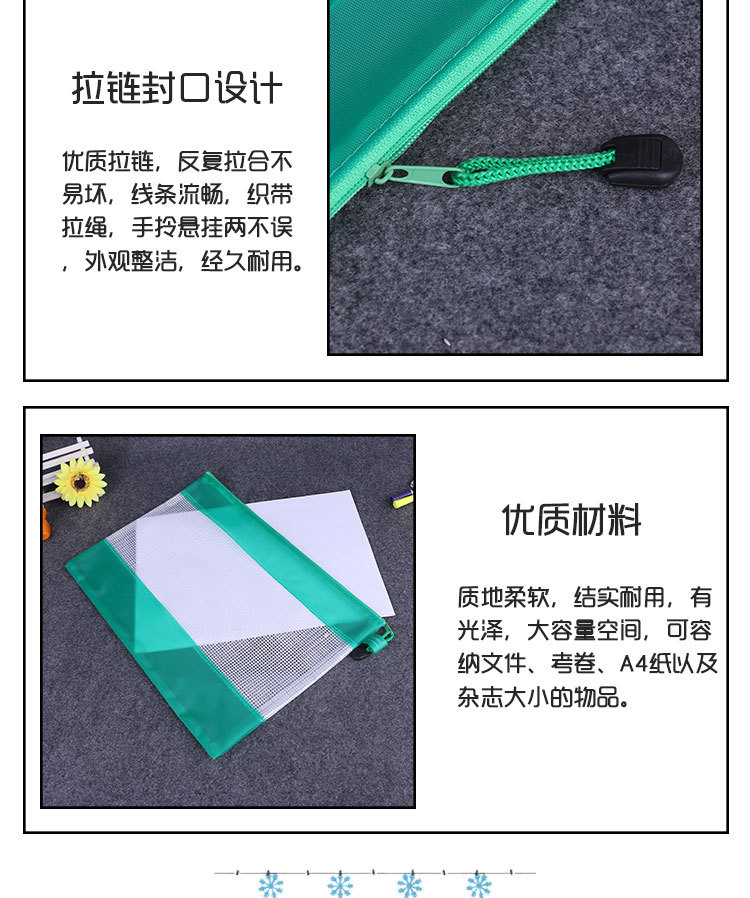 拉链封口设计

优质拉链，反复拉合不易坏，线条流畅，织带拉绳，手拎悬挂两不误，外观整洁，经久耐用。

优质材料

质地柔软，结实耐用，有光泽，大容量空间，可容纳文件、考卷、A4纸以及杂志大小的物品。