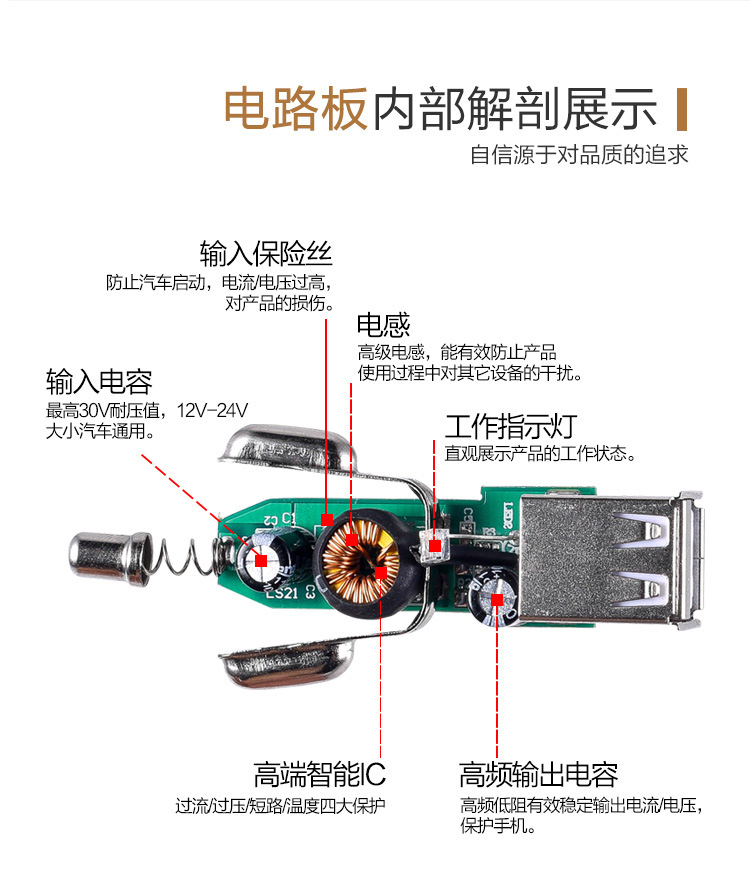 电路板内部解剖展示

自信源于对品质的追求

输入保险丝
防止汽车启动，电流/电压过高，对产品的损伤。

电感
高级电感，能有效防止产品使用过程中对其它设备的干扰。

输入电容
最高30V耐压值，12V-24V大小汽车通用。

工作指示灯
直观展示产品的工作状态。

C2 C1 LS21 C3

高端智能IC
过流/过压/短路/温度四大保护

高频输出电容
高频低阻有效稳定输出电流/电压，保护手机。