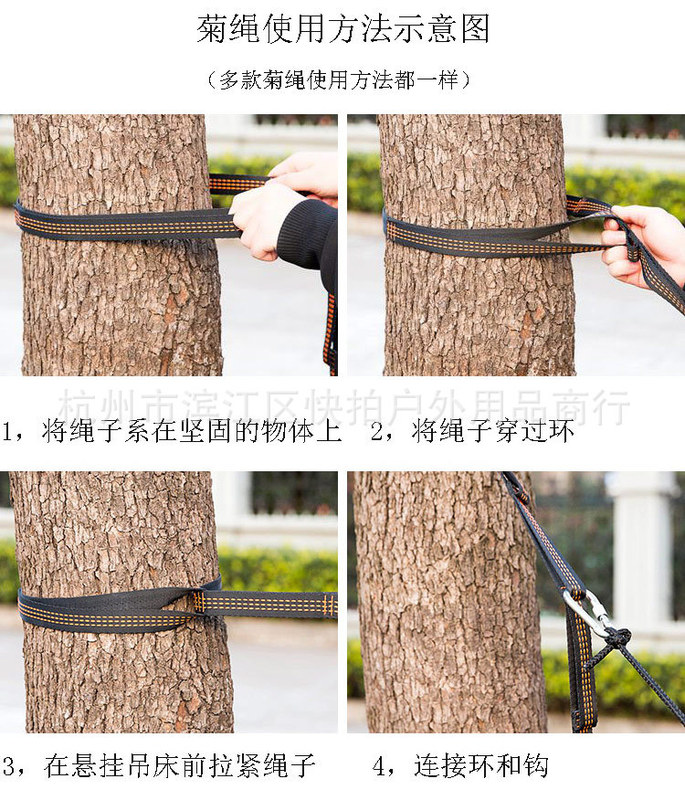 菊绳使用方法示意图

（多款菊绳使用方法都一样）

杭州市滨江区快拍户外用品商行

1，将绳子系在坚固的物体上

2，将绳子穿过环

3，在悬挂吊床前拉紧绳子

4，连接环和钩