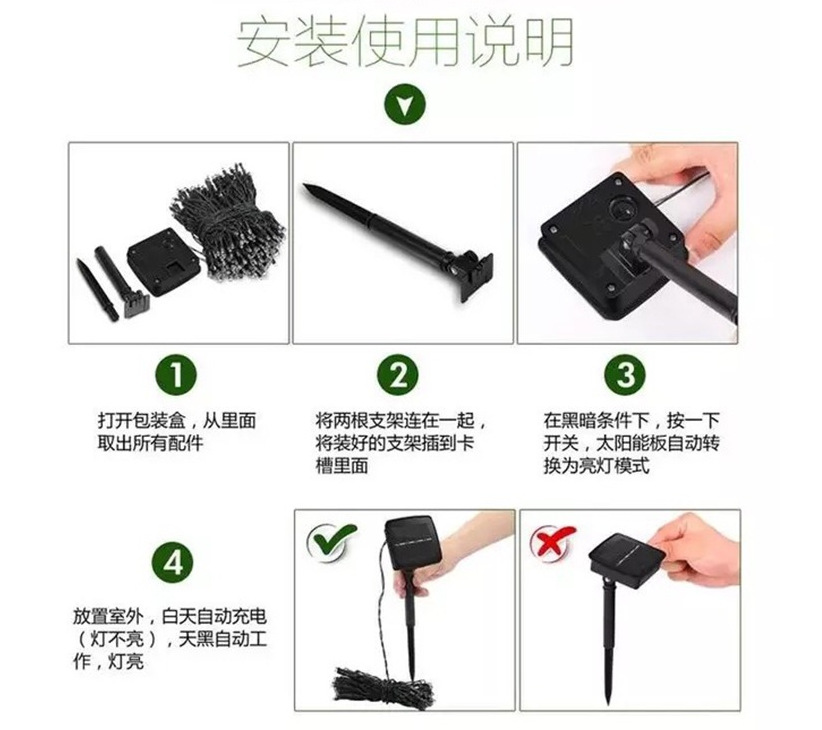 安装使用说明

1

打开包装盒，从里面取出所有配件

2

将两根支架连在一起，将装好的支架插到卡槽里面

3

在黑暗条件下，按一下开关，太阳能板自动转换为亮灯模式

4

放置室外，白天自动充电（灯不亮），天黑自动工作，灯亮