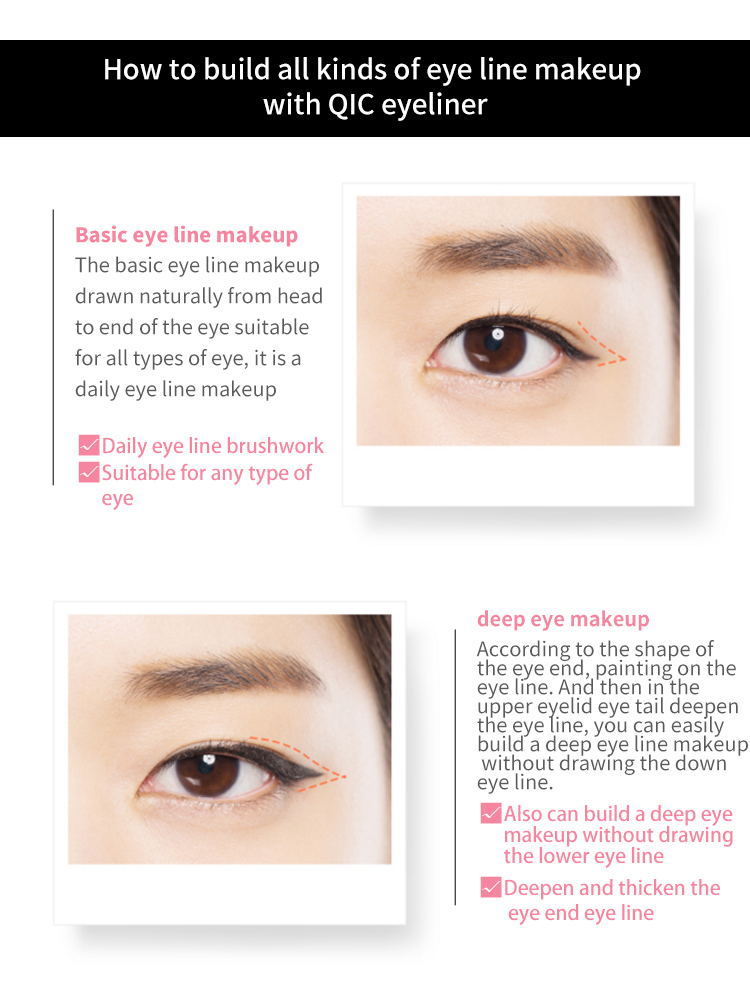 How to build all kinds of eye line makeup with QIC eyeliner

Basic eye line makeup
The basic eye line makeup drawn naturally from head to end of the eye suitable for all types of eye, it is a daily eye line makeup

Daily eye line brushwork
Suitable for any type of eye

deep eye makeup
According to the shape of the eye end, painting on the eye line. And then in the upper eyelid eye tail deepen the eye line, you can easily build a deep eye line makeup without drawing the down eye line.

Also can build a deep eye makeup without drawing the lower eye line
Deepen and thicken the eye end eye line