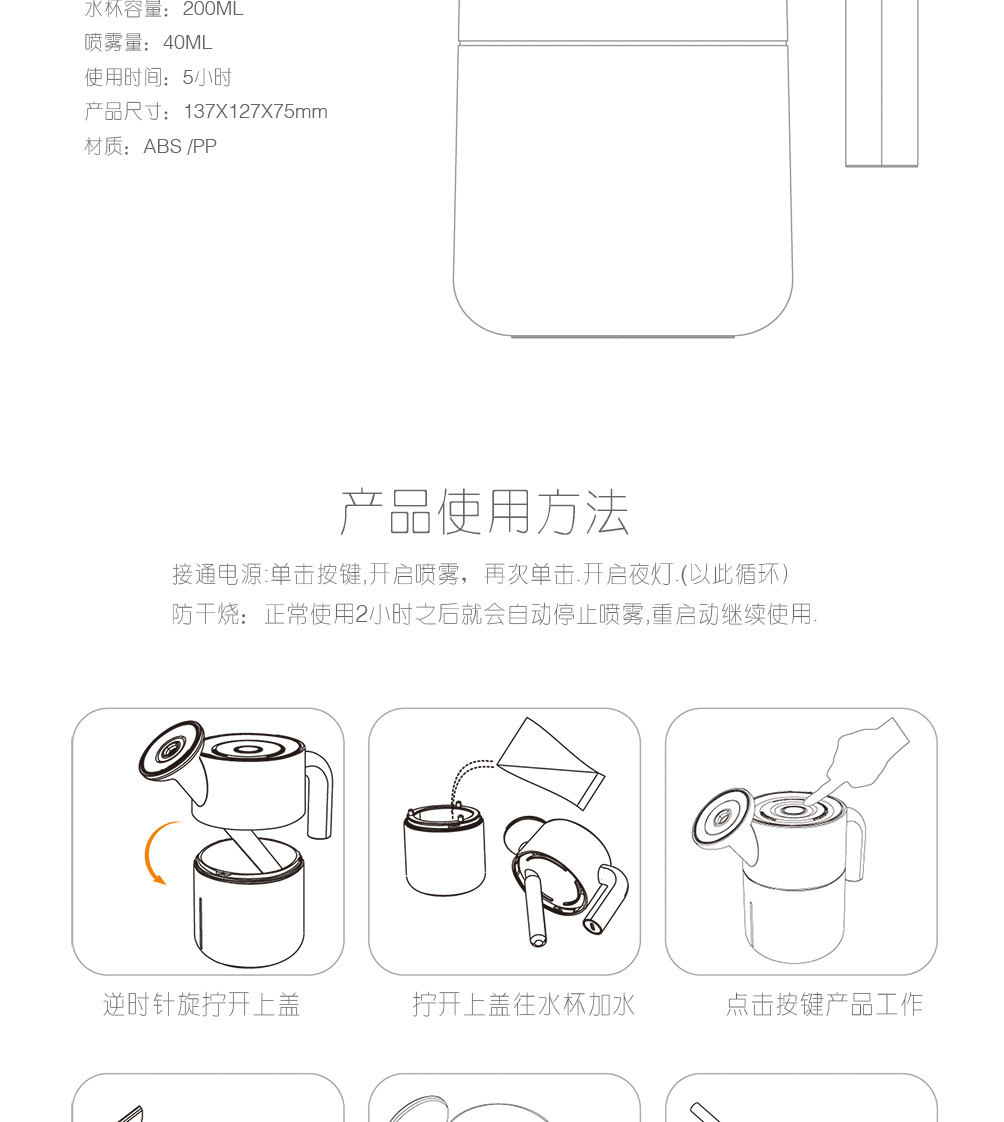 水杯容量：200ML
喷雾量：40ML
使用时间：5小时
产品尺寸：137X127X75mm
材质：ABS /PP

产品使用方法

接通电源:单击按键,开启喷雾，再次单击.开启夜灯.(以此循环）
防干烧：正常使用2小时之后就会自动停止喷雾,重启动继续使用.

逆时针旋拧开上盖

拧开上盖往水杯加水

点击按键产品工作