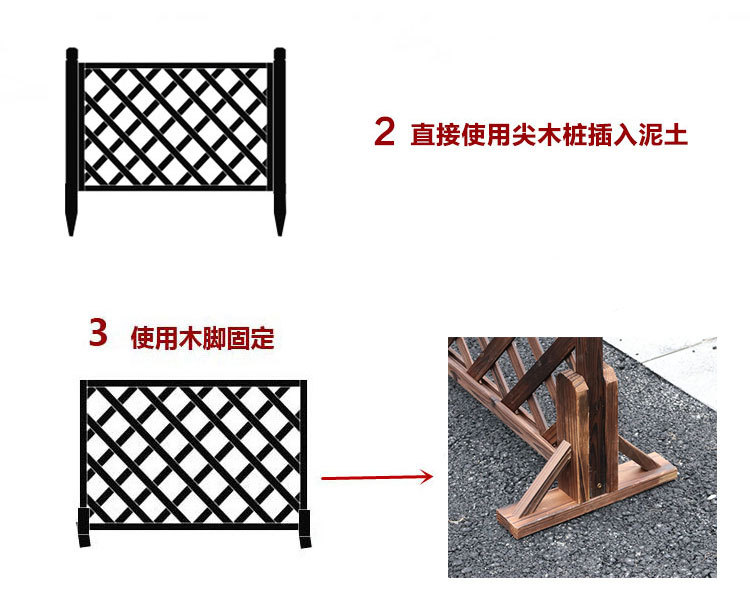 2 直接使用尖木桩插入泥土

3 使用木脚固定