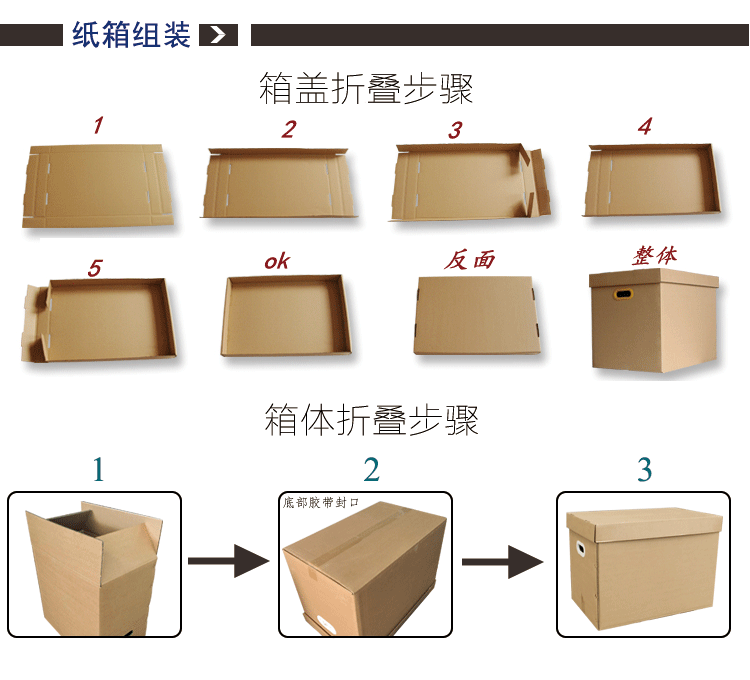 纸箱组装

箱盖折叠步骤

1

2

3

4

5

ok

反面

整体

箱体折叠步骤

1

2

底部胶带封口

3