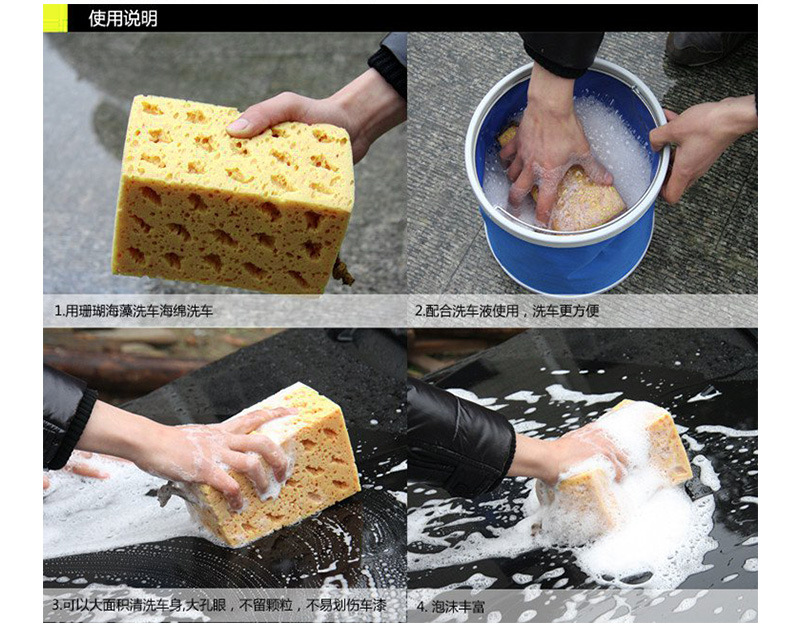 使用说明

1.用珊瑚海藻洗车海绵洗车

2.配合洗车液使用，洗车更方便

3.可以大面积清洗车身,大孔眼，不留颗粒，不易划伤车漆

4. 泡沫丰富