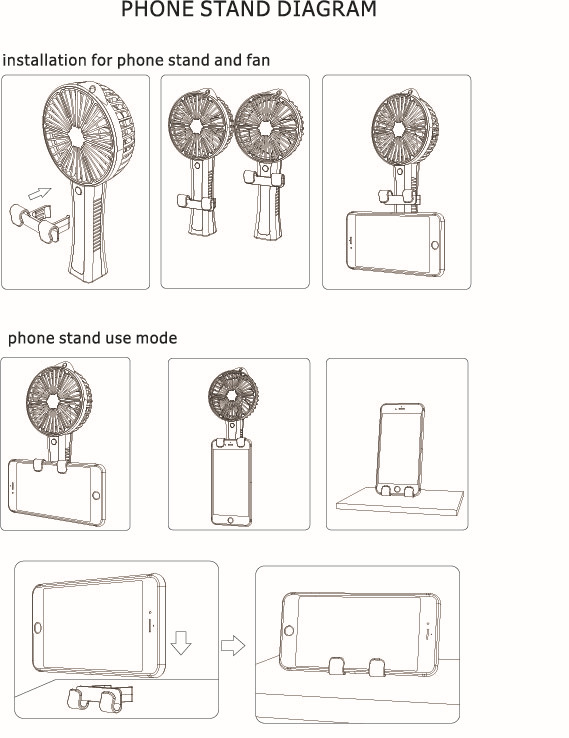 PHONE STAND DIAGRAM

installation for phone stand and fan

phone stand use mode