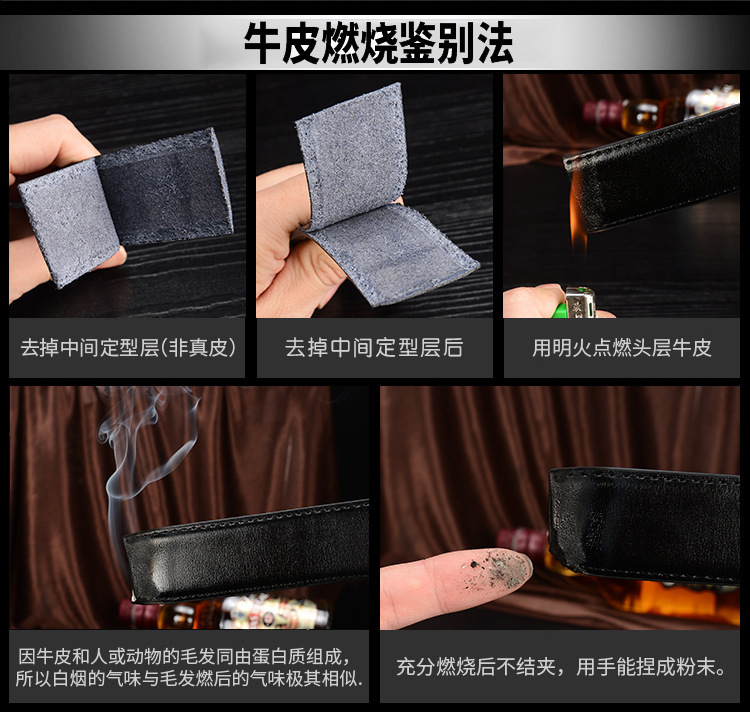 牛皮燃烧鉴别法

去掉中间定型层(非真皮)

去掉中间定型层后

用明火点燃头层牛皮

因牛皮和人或动物的毛发同由蛋白质组成，所以白烟的气味与毛发燃后的气味极其相似.

充分燃烧后不结夹，用手能捏成粉末。