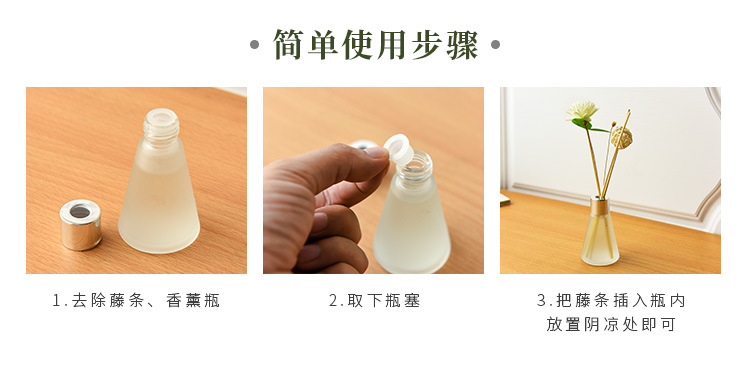 • 简单使用步骤 •

1.去除藤条、香薰瓶

2.取下瓶塞

3.把藤条插入瓶内
放置阴凉处即可