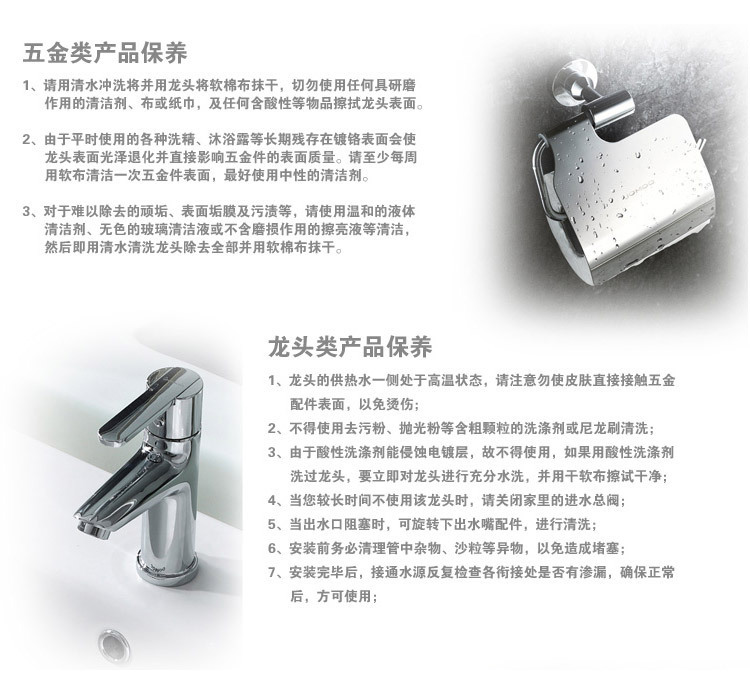 五金类产品保养

1、请用清水冲洗将并用龙头将软棉布抹干，切勿使用任何具研磨作用的清洁剂、布或纸巾，及任何含酸性等物品擦拭龙头表面。

2、由于平时使用的各种洗精、沐浴露等长期残存在镀铬表面会使龙头表面光泽退化并直接影响五金件的表面质量。请至少每周用软布清洁一次五金件表面，最好使用中性的清洁剂。

3、对于难以除去的顽垢、表面垢膜及污渍等，请使用温和的液体清洁剂、无色的玻璃清洁液或不含磨损作用的擦亮液等清洁，然后即用清水清洗龙头除去全部并用软棉布抹干。

JOMOO

龙头类产品保养

1、龙头的供热水一侧处于高温状态，请注意勿使皮肤直接接触五金配件表面，以免烫伤；

2、不得使用去污粉、抛光粉等含粗颗粒的洗涤剂或尼龙刷清洗；

3、由于酸性洗涤剂能侵蚀电镀层，故不得使用，如果用酸性洗涤剂洗过龙头，要立即对龙头进行充分水洗，并用干软布擦试干净；

4、当您较长时间不使用该龙头时，请关闭家里的进水总阀；

5、当出水口阻塞时，可旋转下出水嘴配件，进行清洗；

6、安装前务必清理管中杂物、沙粒等异物，以免造成堵塞；

7、安装完毕后，接通水源反复检查各衔接处是否有渗漏，确保正常后，方可使用；