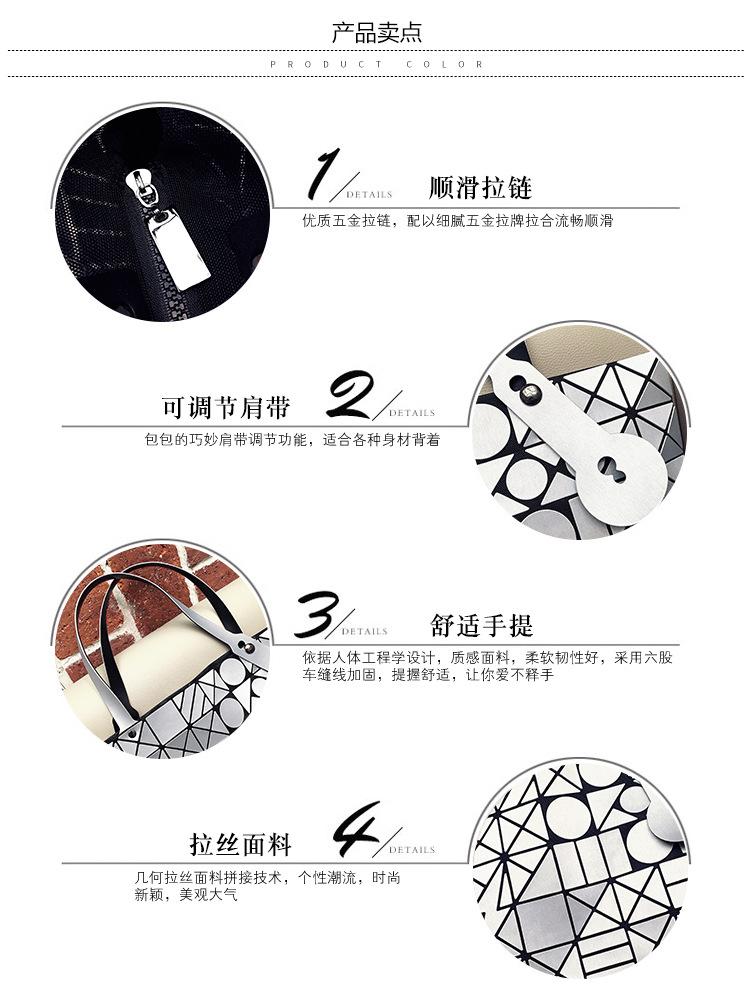 产品卖点

PRODUCT COLOR

1 DETAILS 顺滑拉链

优质五金拉链，配以细腻五金拉牌拉合流畅顺滑

可调节肩带 2 DETAILS

包包的巧妙肩带调节功能，适合各种身材背着

3 DETAILS 舒适手提

依据人体工程学设计，质感面料，柔软韧性好，采用六股车缝线加固，提握舒适，让你爱不释手

拉丝面料 4 DETAILS

几何拉丝面料拼接技术，个性潮流，时尚新颖，美观大气