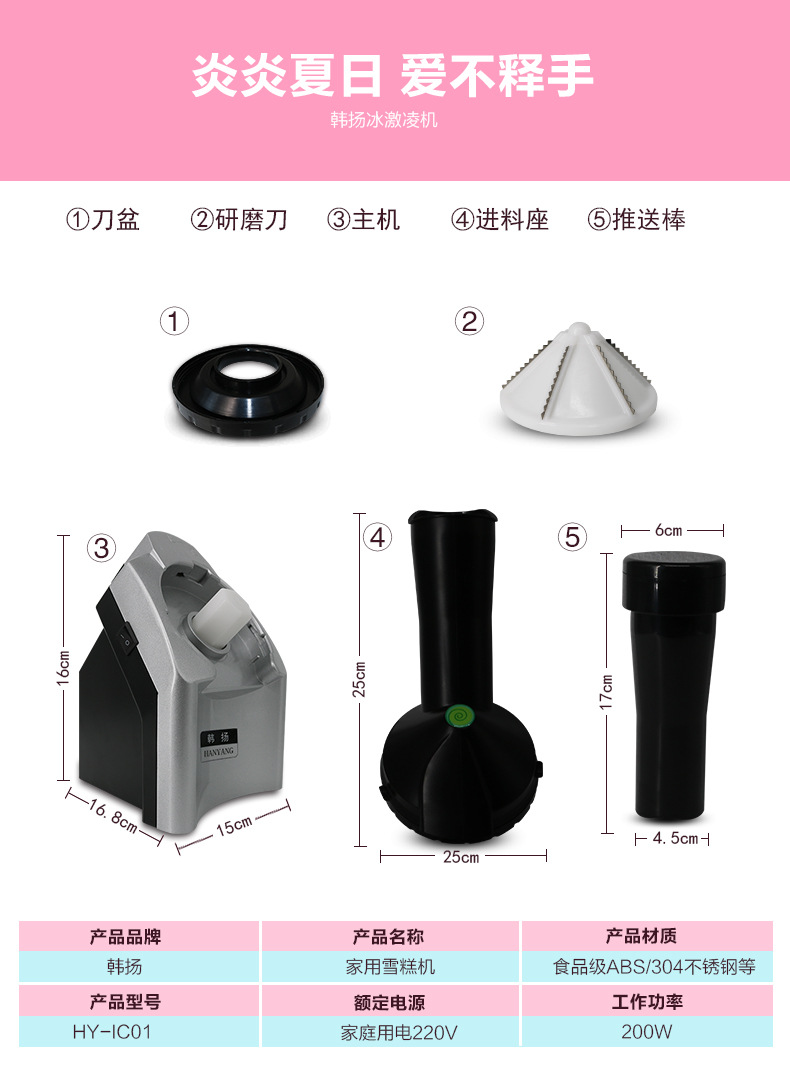 炎炎夏日 爱不释手

韩扬冰激凌机

①刀盆 ②研磨刀 ③主机 ④进料座 ⑤推送棒

①

②

③

16cm

韩扬
HANYANG

16.8cm

15cm

④

25cm

25cm

⑤

6cm

17cm

4.5cm

| 产品品牌 | 产品名称 | 产品材质 |
|---|---|---|
| 韩扬 | 家用雪糕机 | 食品级ABS/304不锈钢等 |
| 产品型号 | 额定电源 | 工作功率 |
| HY-IC01 | 家庭用电220V | 200W |