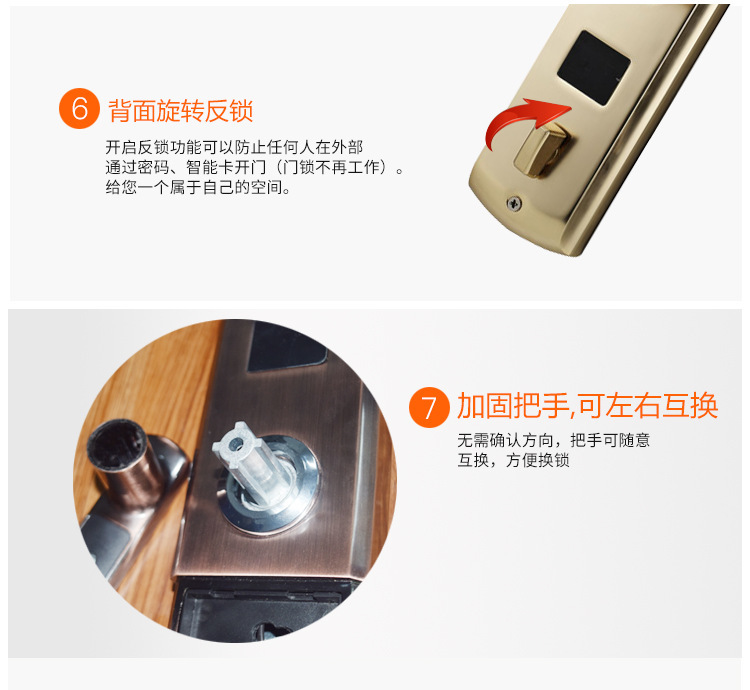 6 背面旋转反锁

开启反锁功能可以防止任何人在外部通过密码、智能卡开门（门锁不再工作）。给您一个属于自己的空间。

7 加固把手,可左右互换

无需确认方向，把手可随意互换，方便换锁